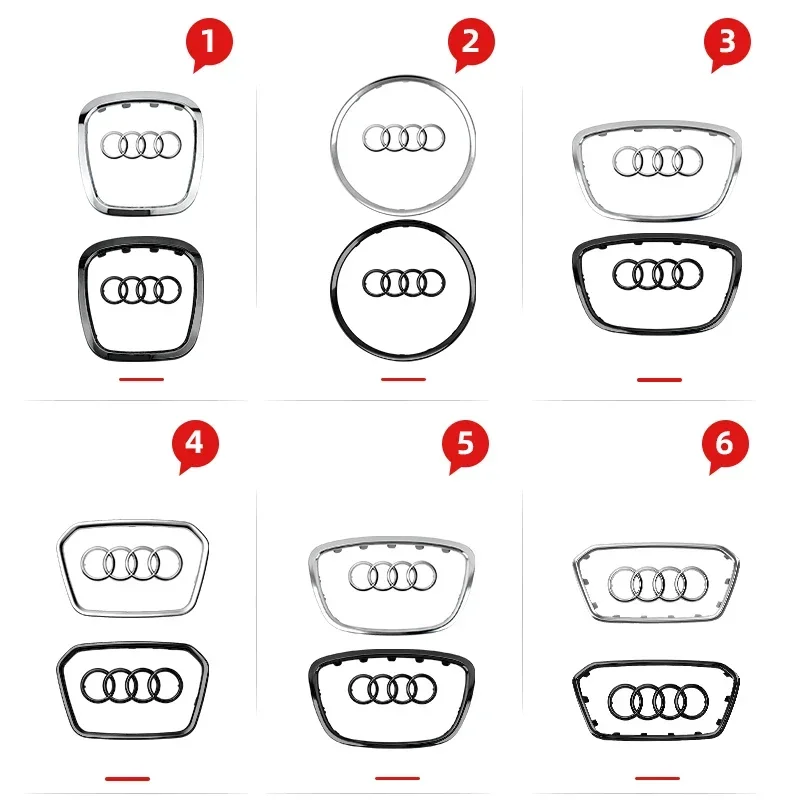 1

2

3

4

5

6