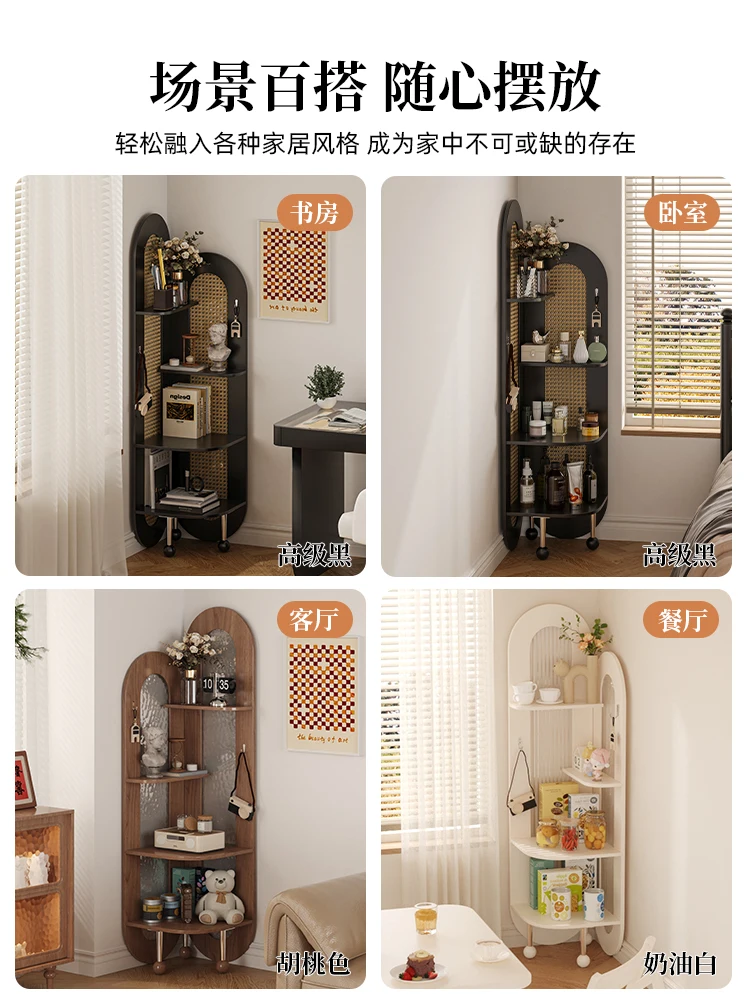 场景百搭 随心摆放

轻松融入各种家居风格 成为家中不可或缺的存在

书房

高级黑

卧室

高级黑

客厅

胡桃色

餐厅

奶油白