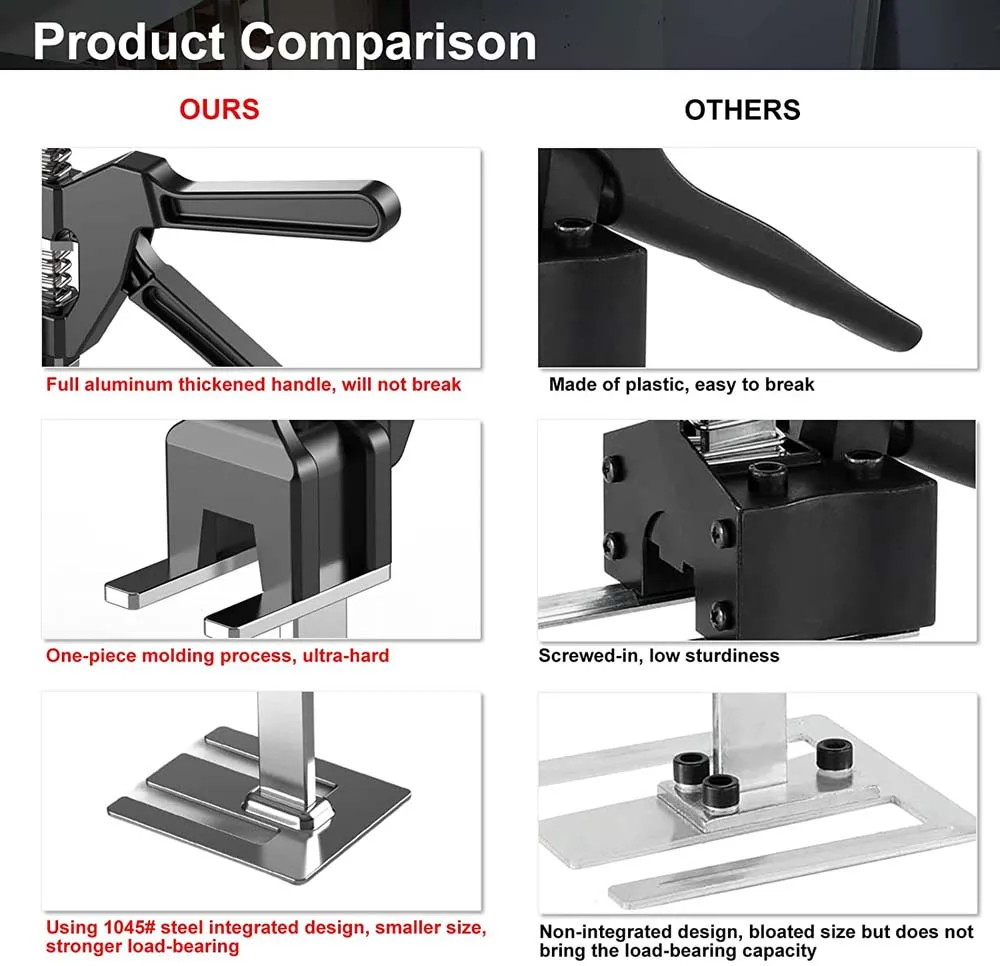 Product Comparison

OURS

Full aluminum thickened handle, will not break

One-piece molding process, ultra-hard

Using 1045# steel integrated design, smaller size, stronger load-bearing

OTHERS

Made of plastic, easy to break

Screwed-in, low sturdiness

Non-integrated design, bloated size but does not bring the load-bearing capacity