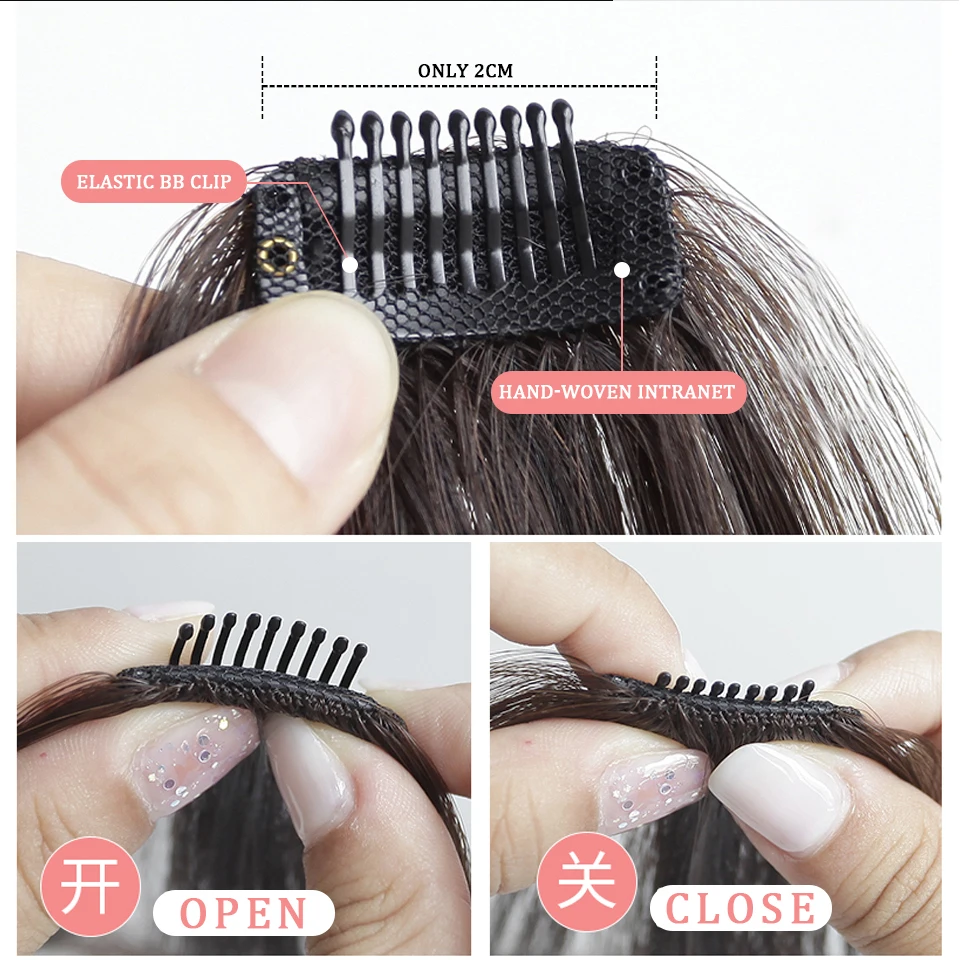 ONLY 2CM

ELASTIC BB CLIP

HAND-WOVEN INTRANET

开

OPEN

关

CLOSE