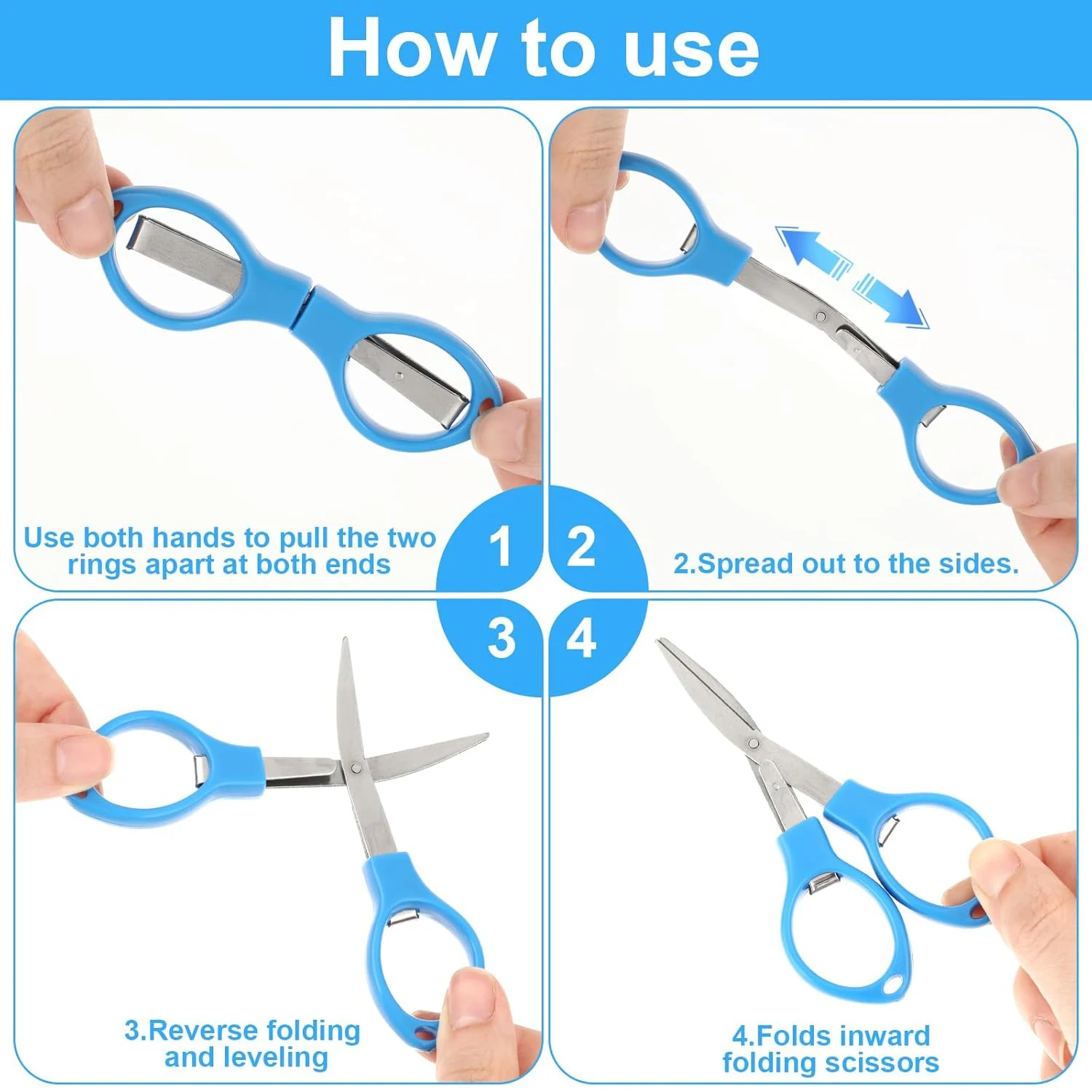 How to use

Use both hands to pull the two rings apart at both ends

1

2

2.Spread out to the sides.

3

4

3.Reverse folding and leveling

4.Folds inward folding scissors