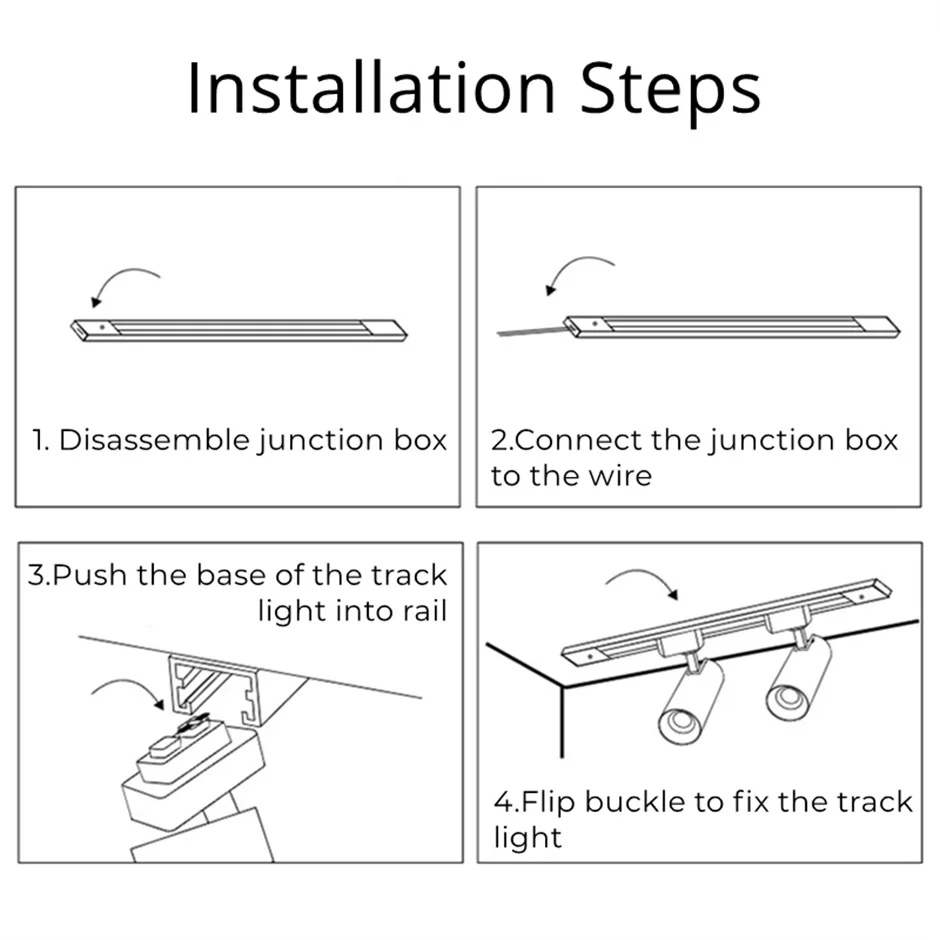 Installation Steps

1. Disassemble junction box

2.Connect the junction box to the wire

3.Push the base of the track light into rail

4.Flip buckle to fix the track light