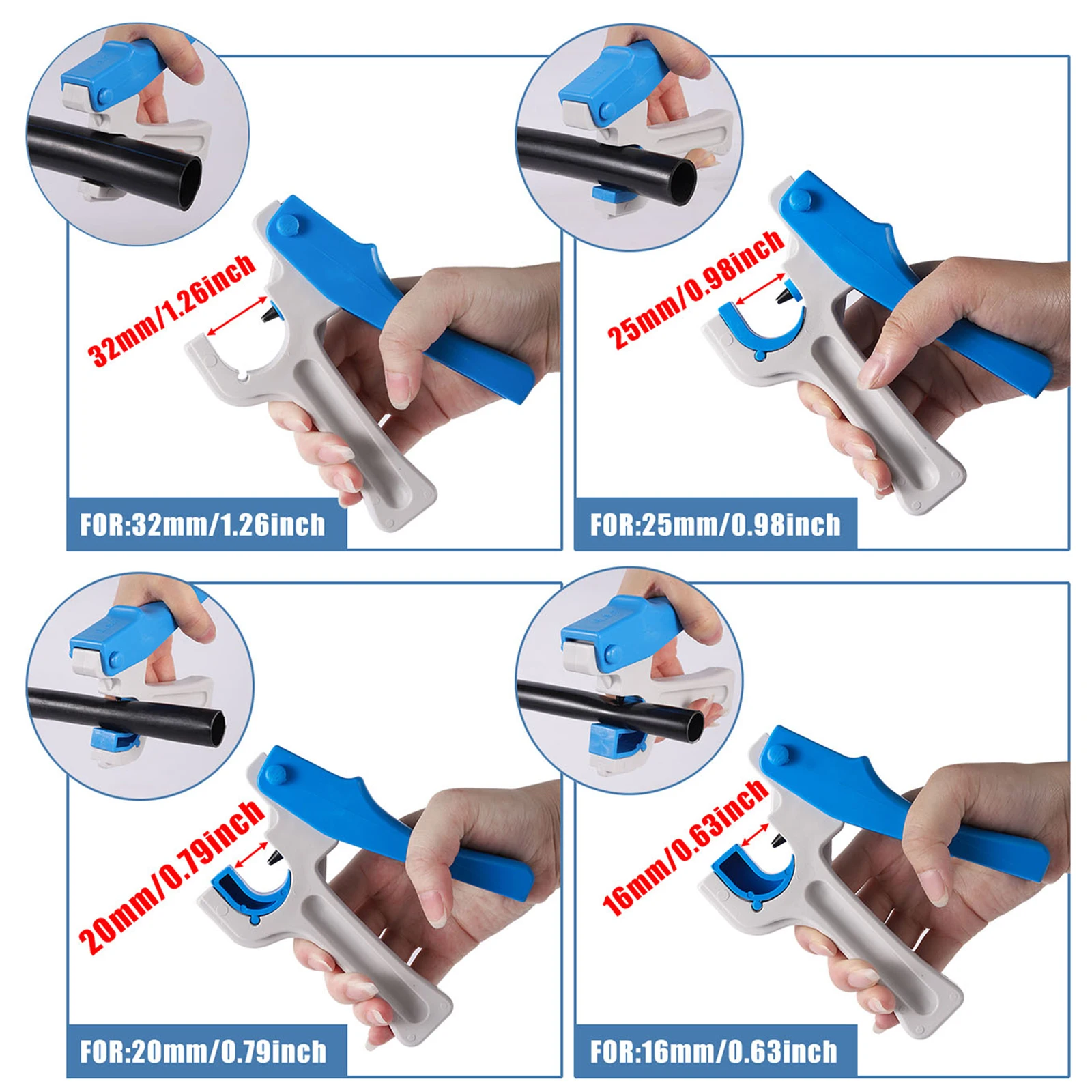 32mm/1.26inch

FOR:32mm/1.26inch

25mm/0.98inch

FOR:25mm/0.98inch

20mm/0.79inch

FOR:20mm/0.79inch

16mm/0.63inch

FOR:16mm/0.63inch