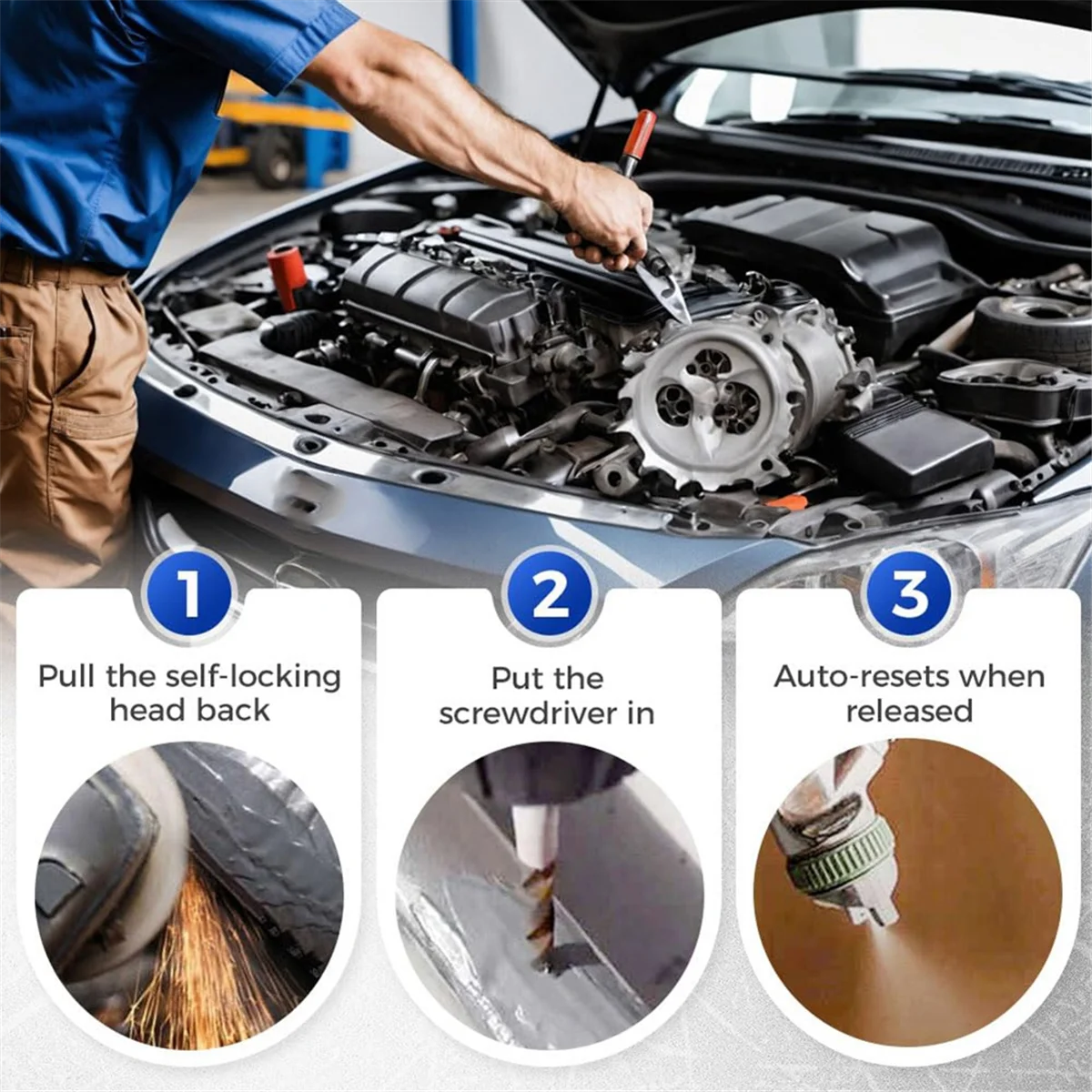 1

Pull the self-locking head back

2

Put the screwdriver in

3

Auto-resets when released