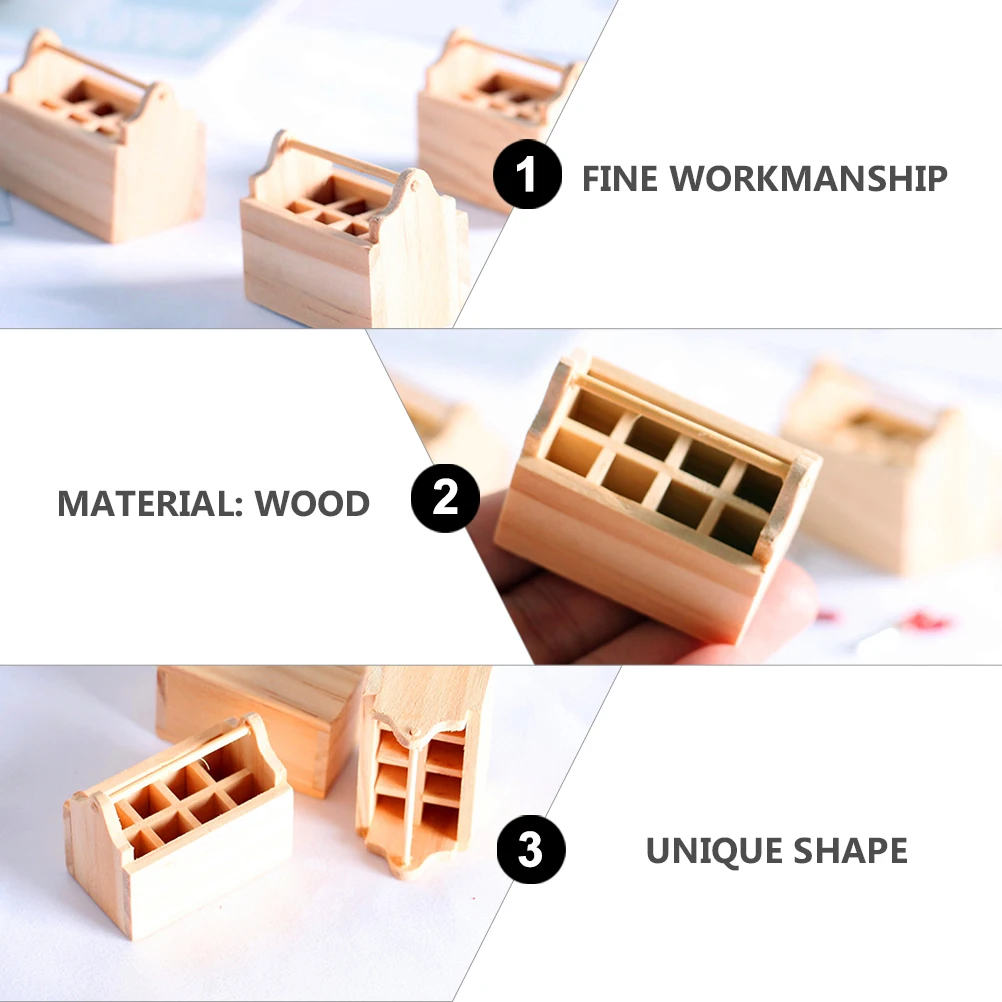 1 FINE WORKMANSHIP

MATERIAL: WOOD 2

3 UNIQUE SHAPE