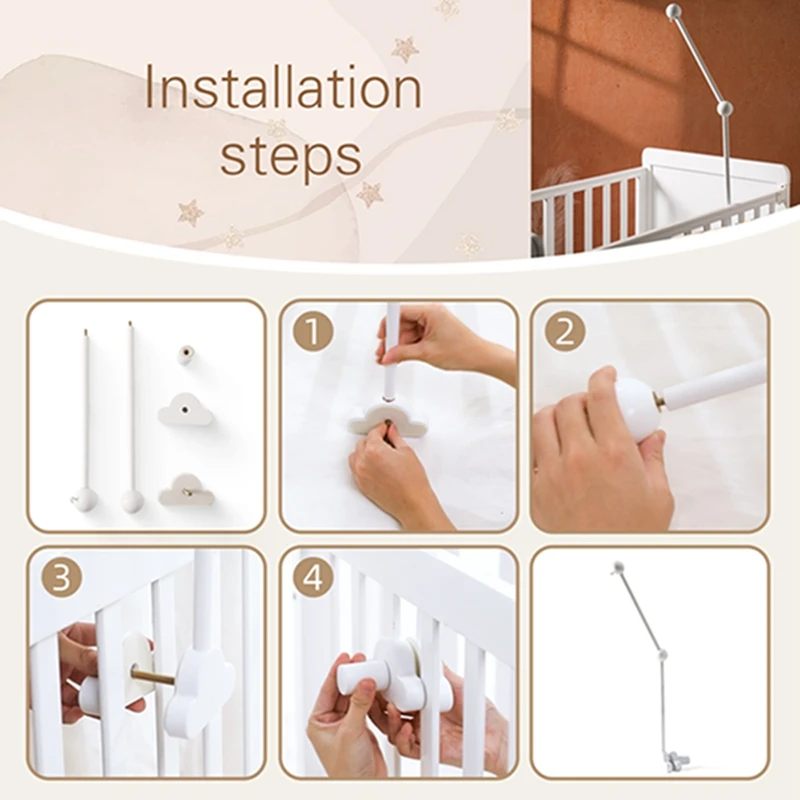 Installation steps

1

2

3

4