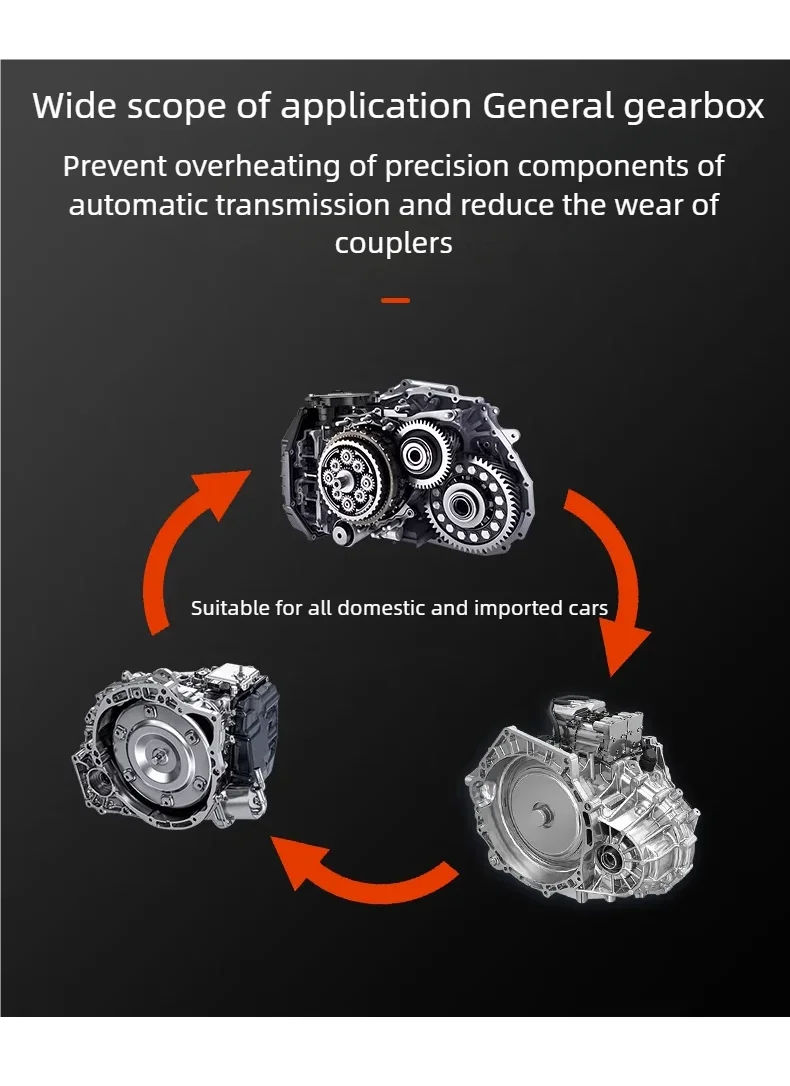 Wide scope of application General gearbox

Prevent overheating of precision components of automatic transmission and reduce the wear of couplers

Suitable for all domestic and imported cars