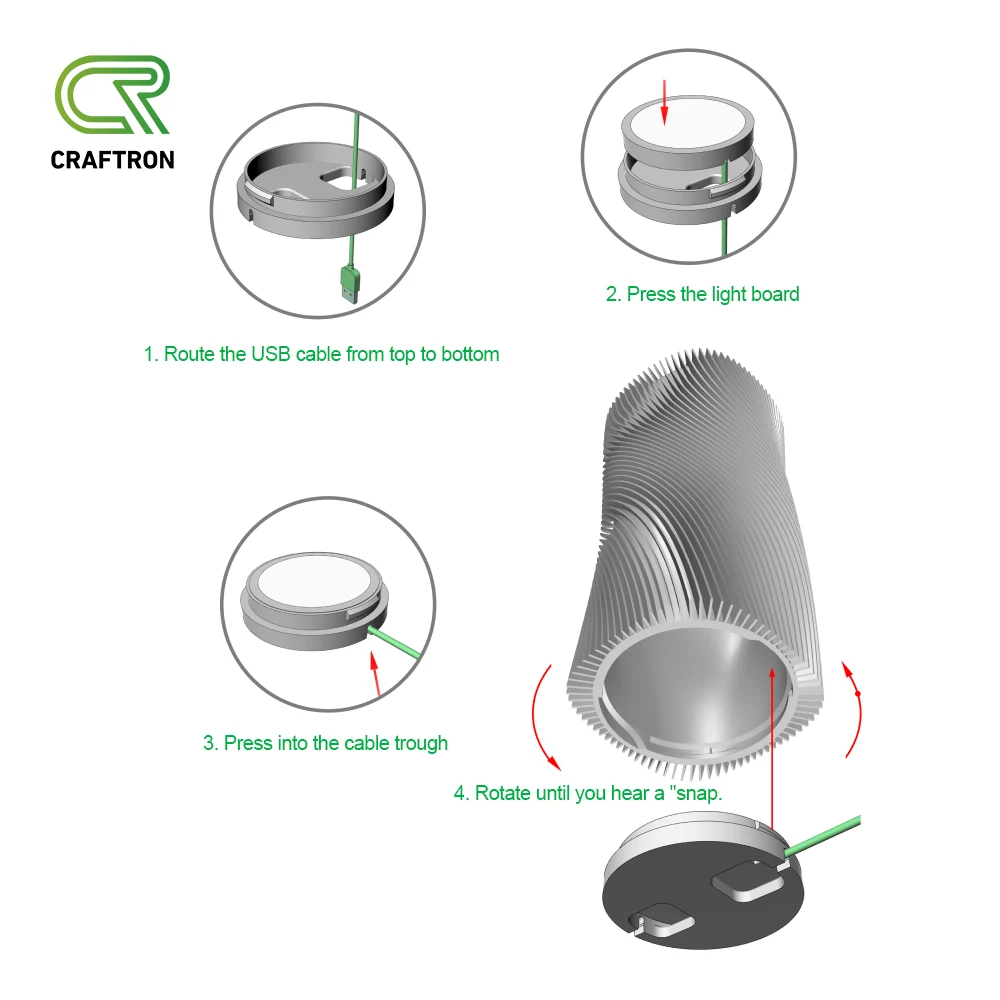 CRAFTRON

1. Route the USB cable from top to bottom

2. Press the light board

3. Press into the cable trough

4. Rotate until you hear a "snap.