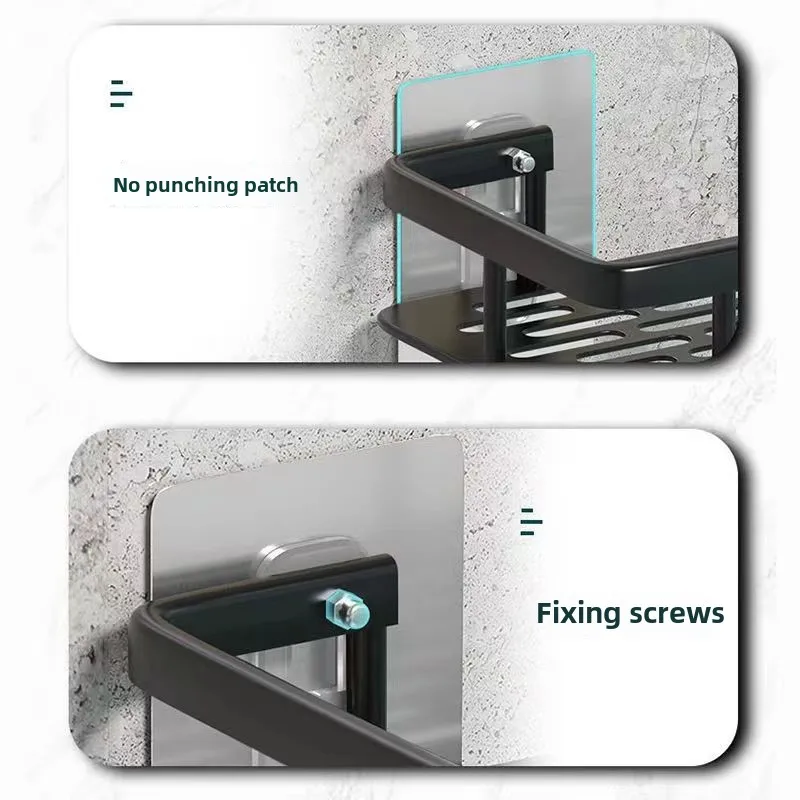 No punching patch

Fixing screws