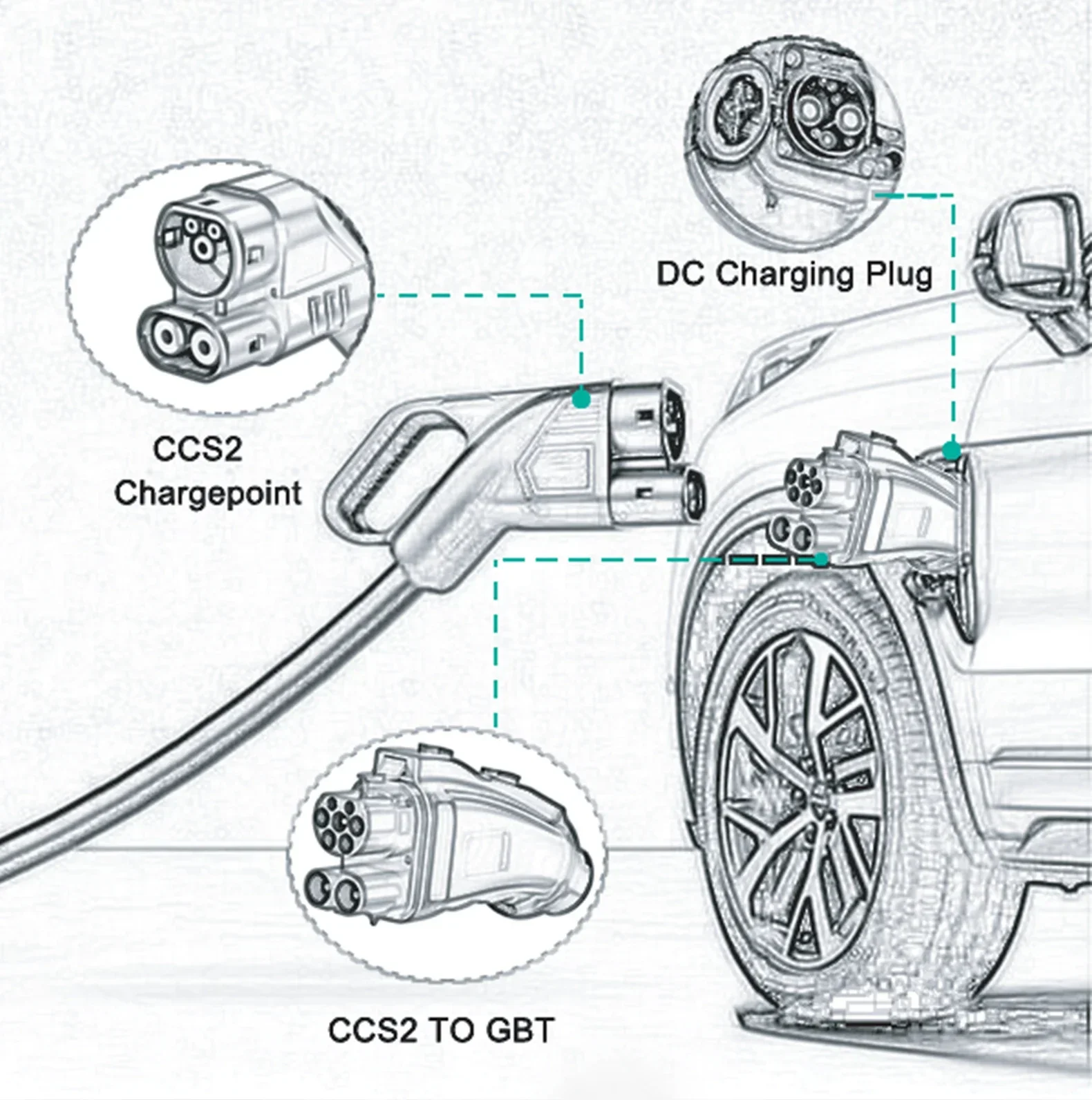 DC Charging Plug

CCS2
Chargepoint

CCS2 TO GBT