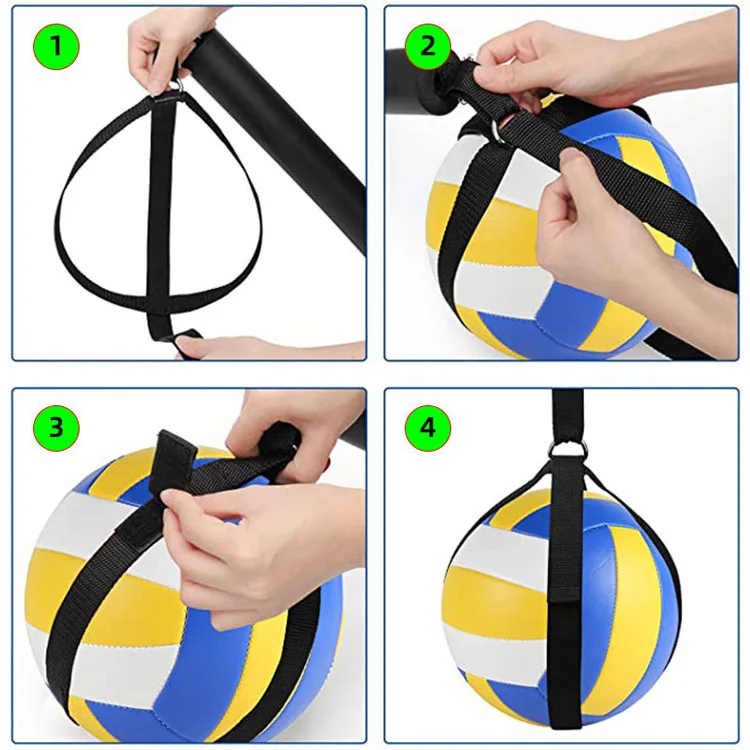 1

2

3

4