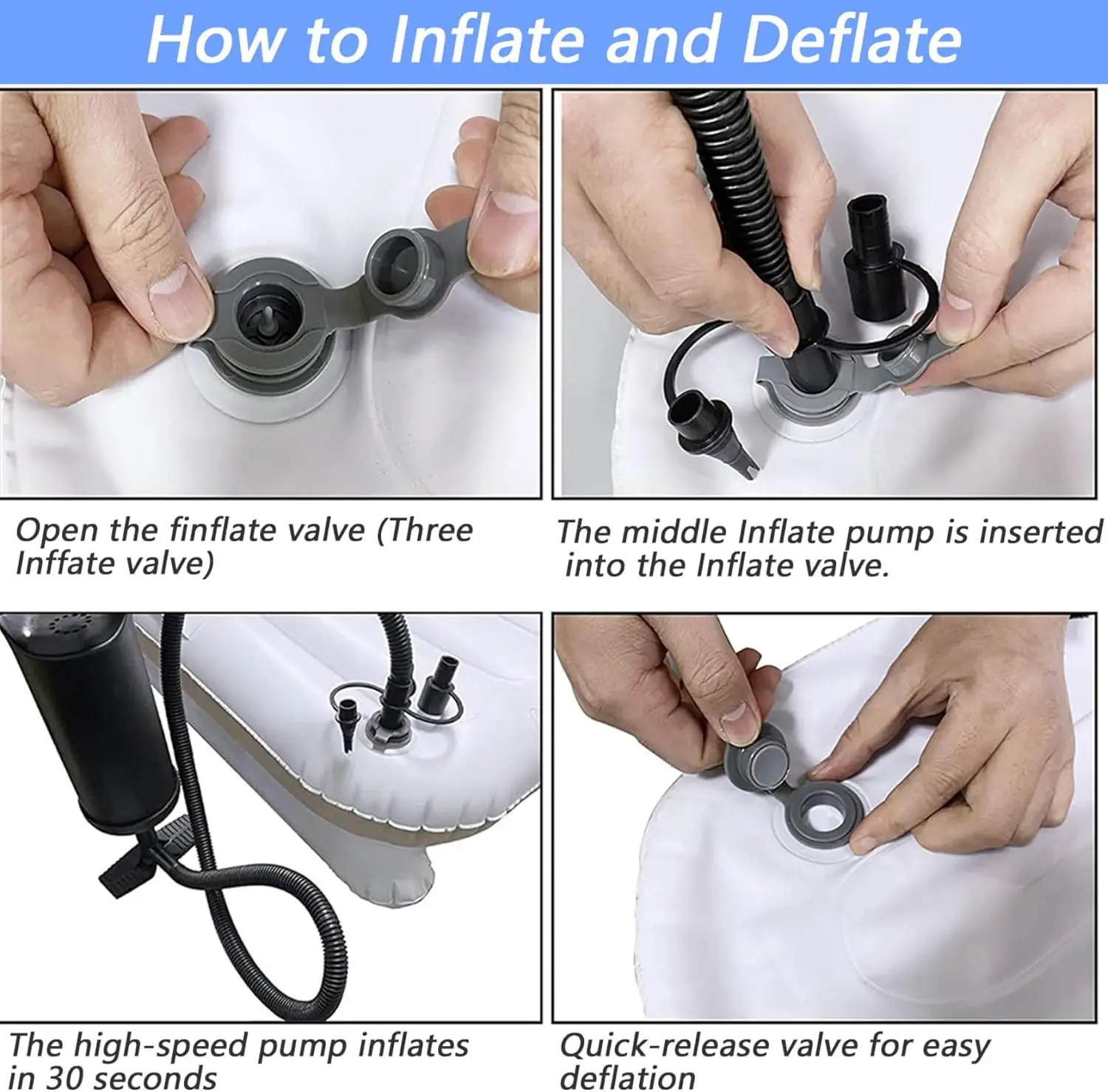 How to Inflate and Deflate

Open the finflate valve (Three Inffate valve)

The middle Inflate pump is inserted into the Inflate valve.

The high-speed pump inflates in 30 seconds

Quick-release valve for easy deflation