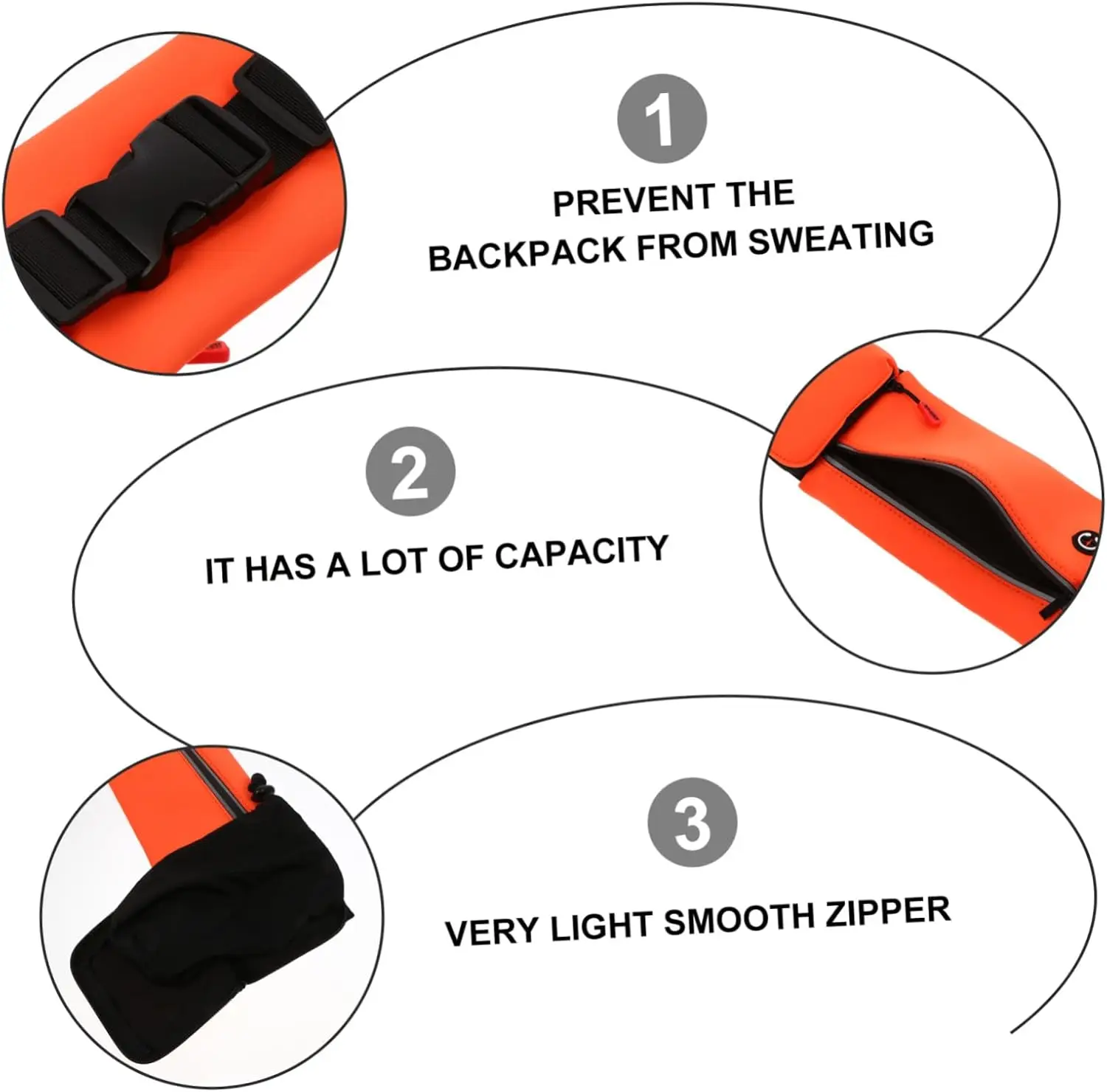 1

PREVENT THE BACKPACK FROM SWEATING

2

IT HAS A LOT OF CAPACITY

3

VERY LIGHT SMOOTH ZIPPER