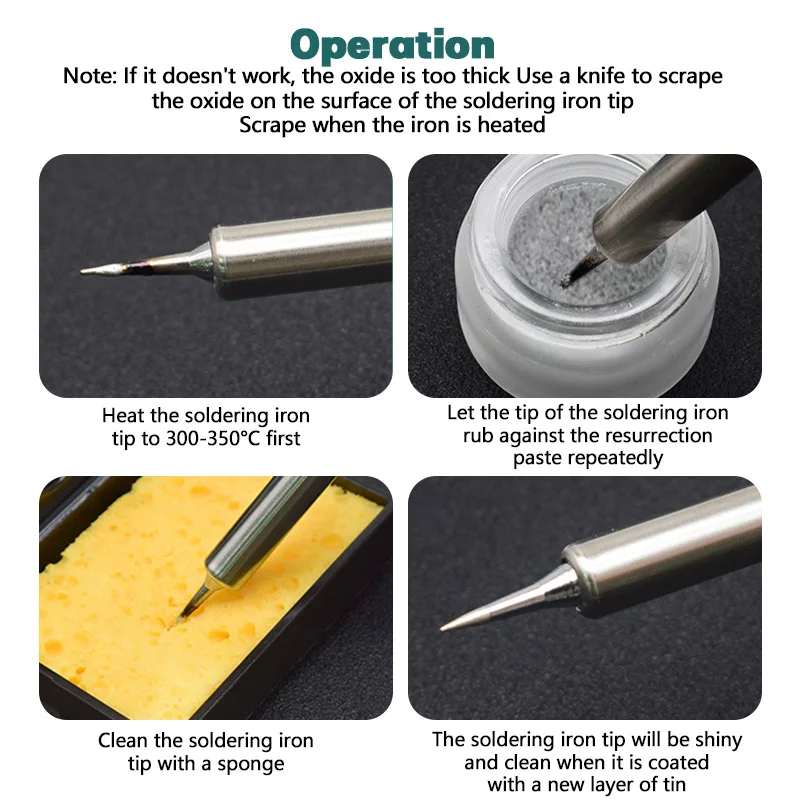 Operation
Note: If it doesn't work, the oxide is too thick Use a knife to scrape the oxide on the surface of the soldering iron tip
Scrape when the iron is heated

Heat the soldering iron tip to 300-350°C first

Let the tip of the soldering iron rub against the resurrection paste repeatedly

Clean the soldering iron tip with a sponge

The soldering iron tip will be shiny and clean when it is coated with a new layer of tin