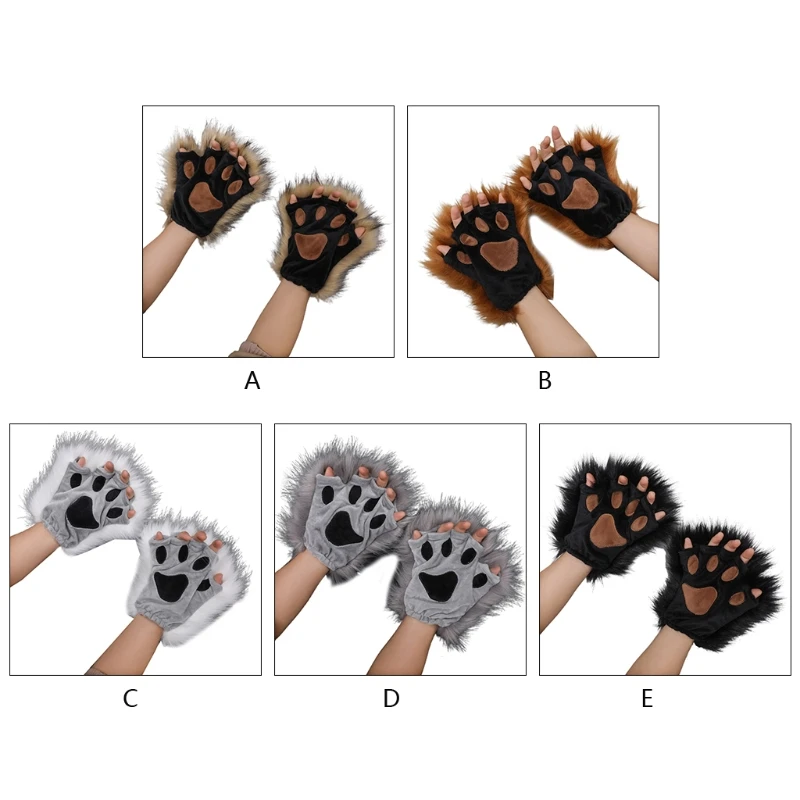 A

B

C

D

E