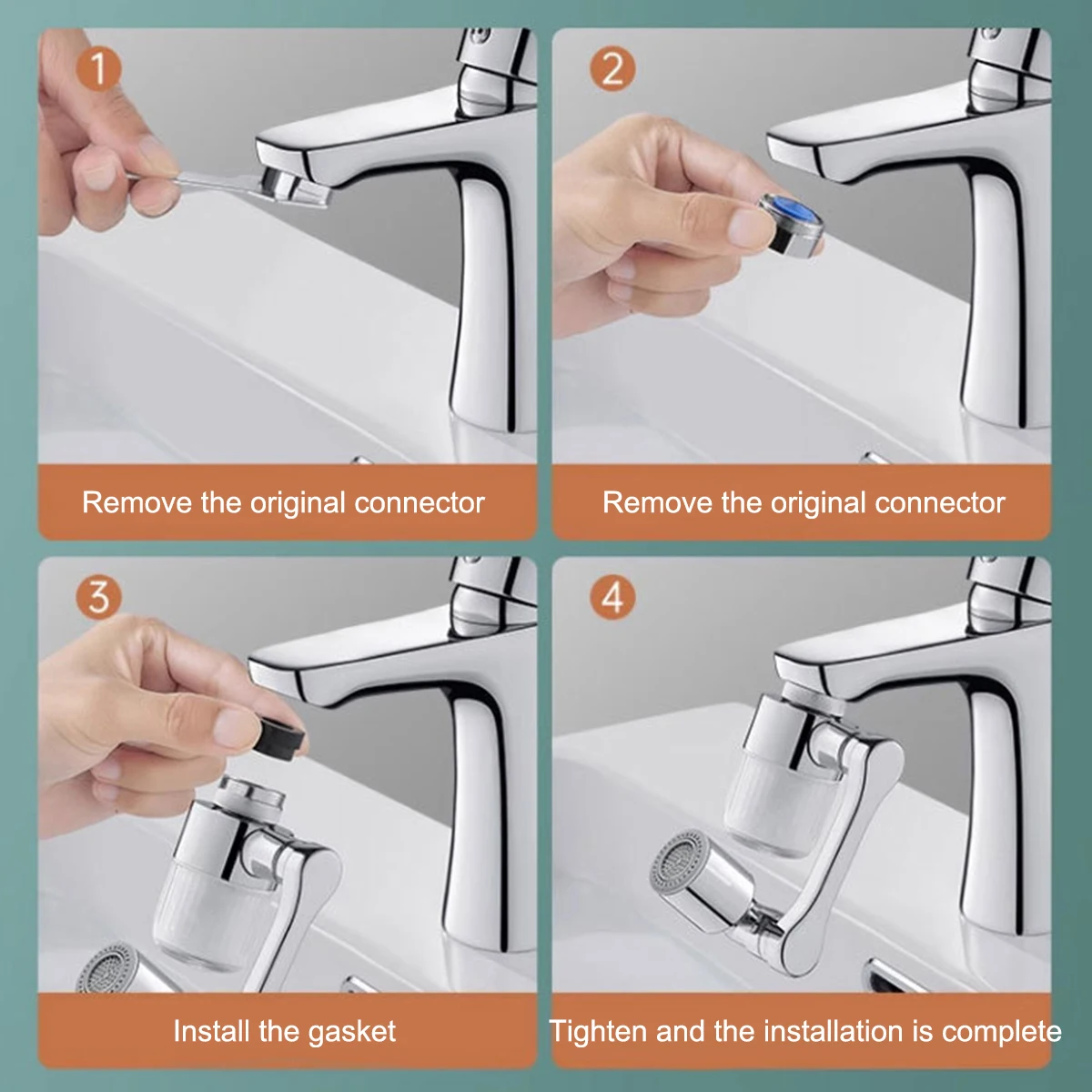 1

Remove the original connector

2

Remove the original connector

3

Install the gasket

4

Tighten and the installation is complete