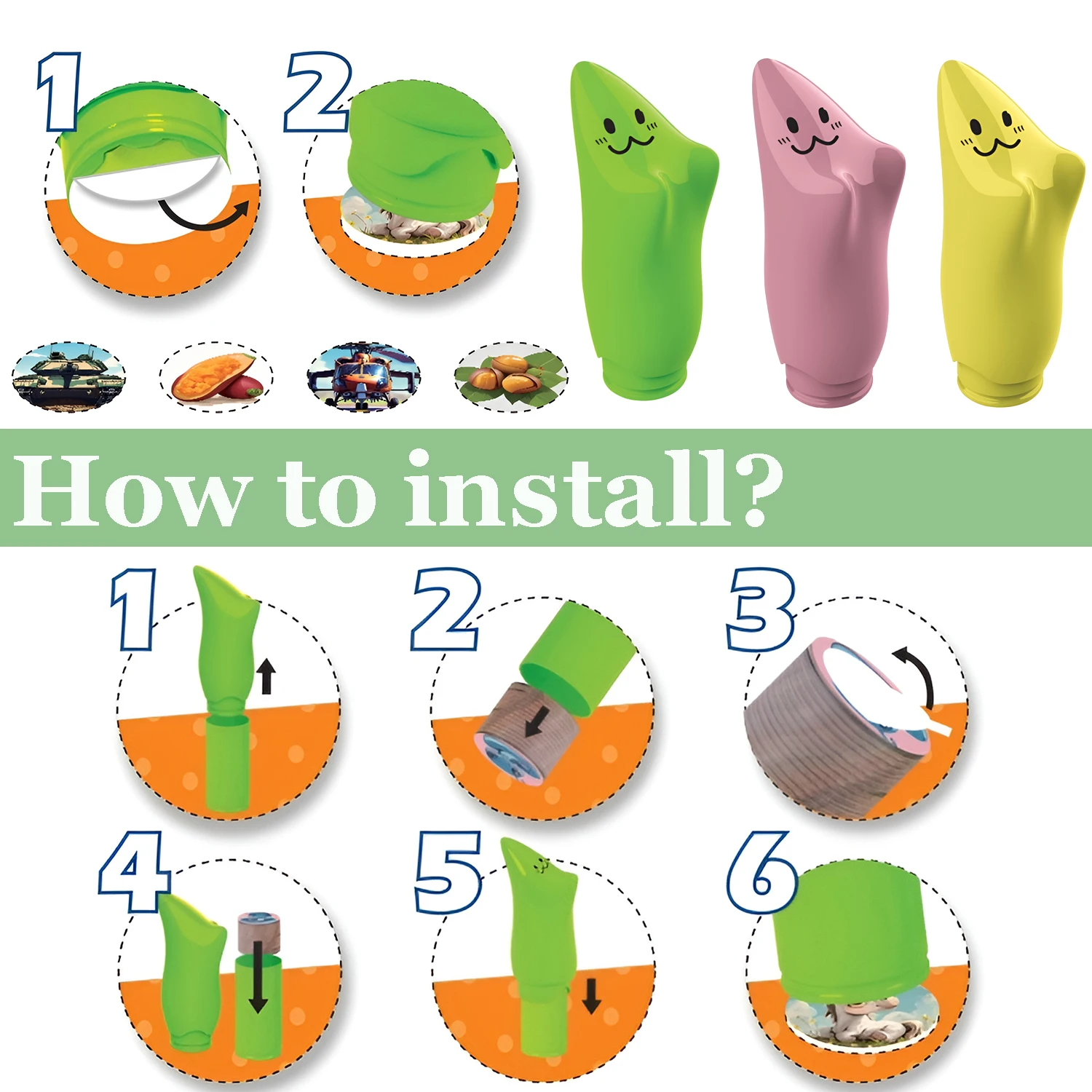 1
2

How to install?

1
2
3
4
5
6