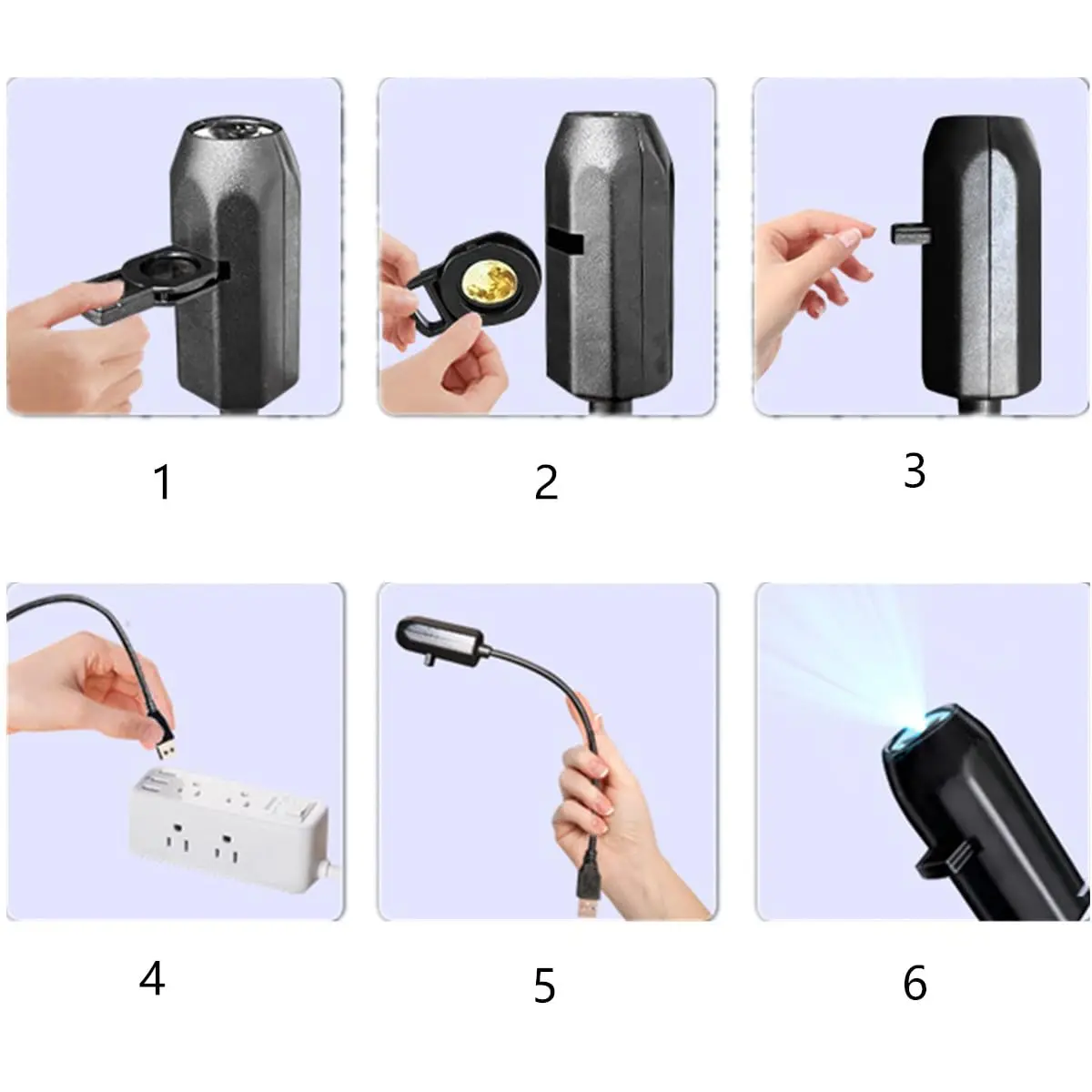 1

2

3

4

5

6