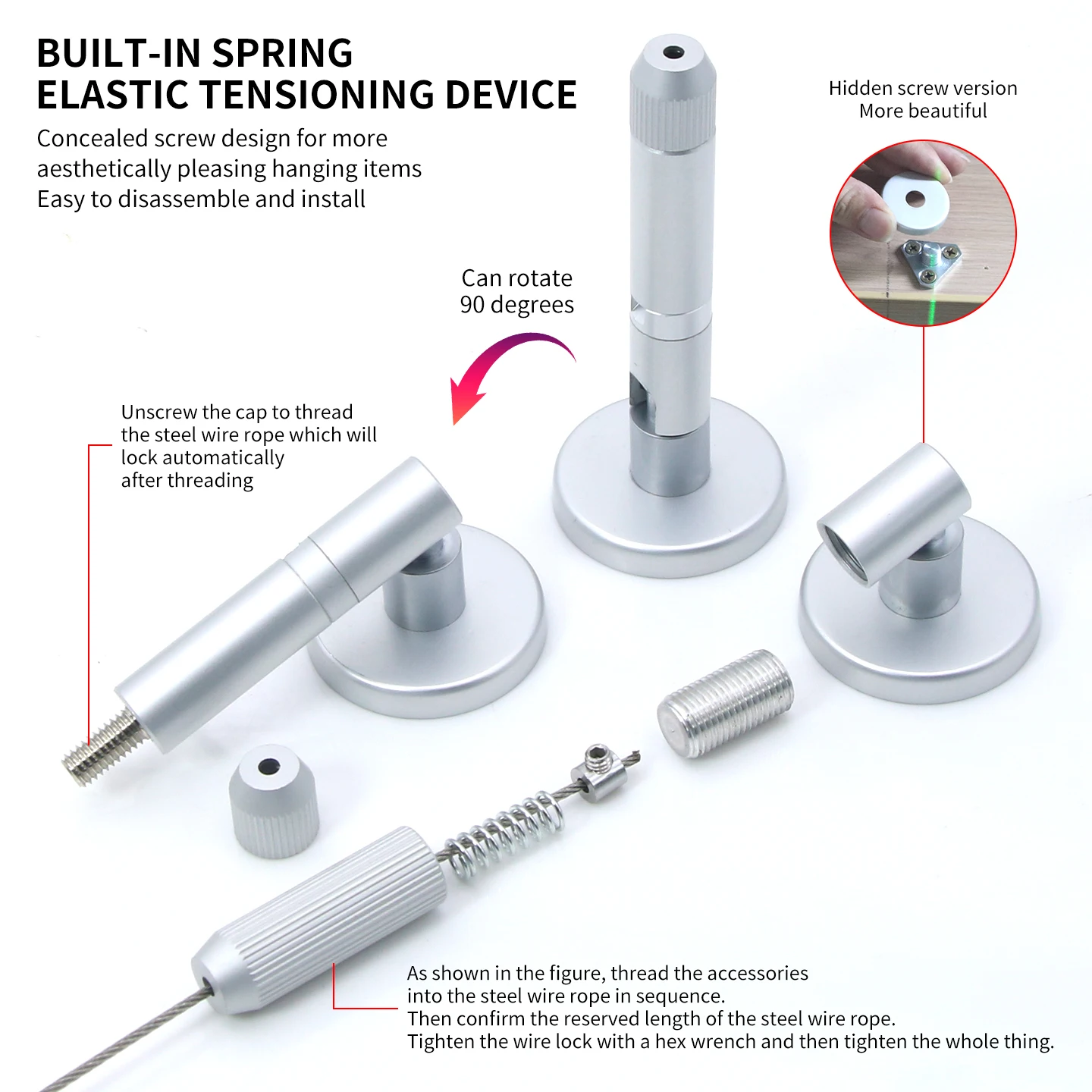 BUILT-IN SPRING
ELASTIC TENSIONING DEVICE

Concealed screw design for more aesthetically pleasing hanging items
Easy to disassemble and install

Hidden screw version
More beautiful

Can rotate
90 degrees

Unscrew the cap to thread the steel wire rope which will lock automatically after threading

As shown in the figure, thread the accessories into the steel wire rope in sequence.
Then confirm the reserved length of the steel wire rope.
Tighten the wire lock with a hex wrench and then tighten the whole thing.