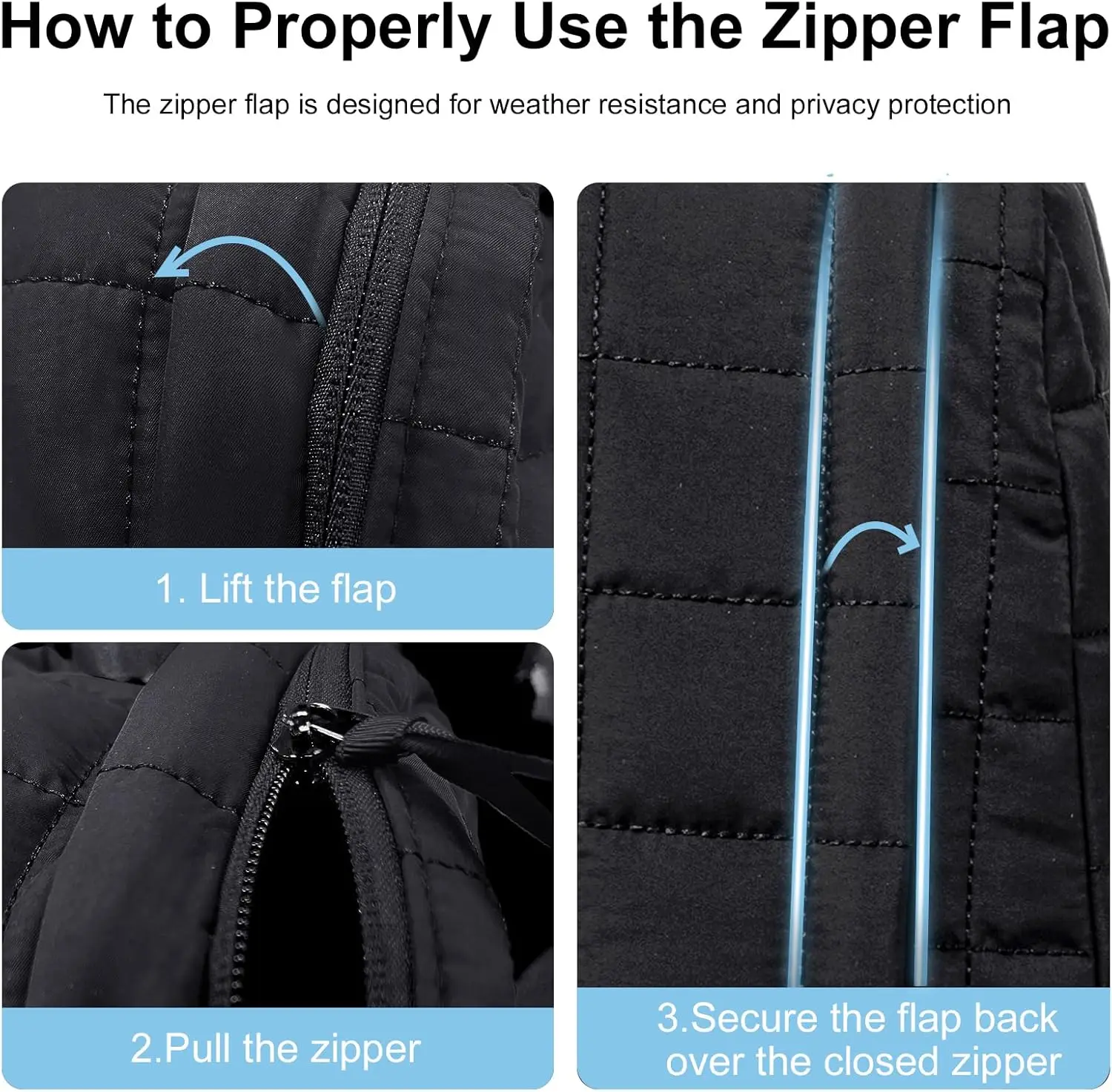 How to Properly Use the Zipper Flap

The zipper flap is designed for weather resistance and privacy protection

1. Lift the flap

2.Pull the zipper

3.Secure the flap back over the closed zipper