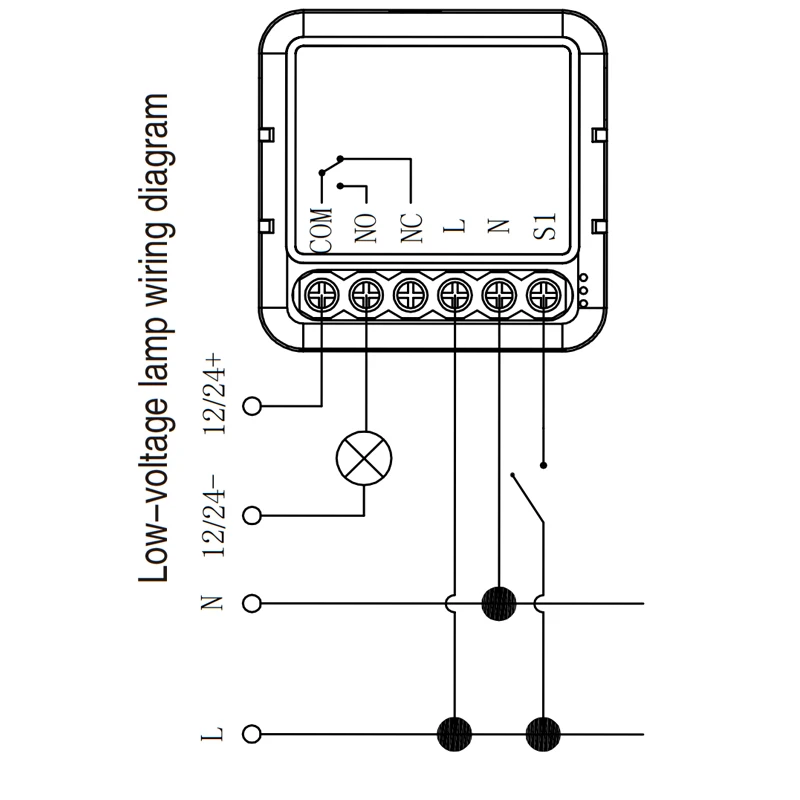 Low-voltage lamp wiring diagram

COM NO NC L N S1

12/24+

12/24-

N

L