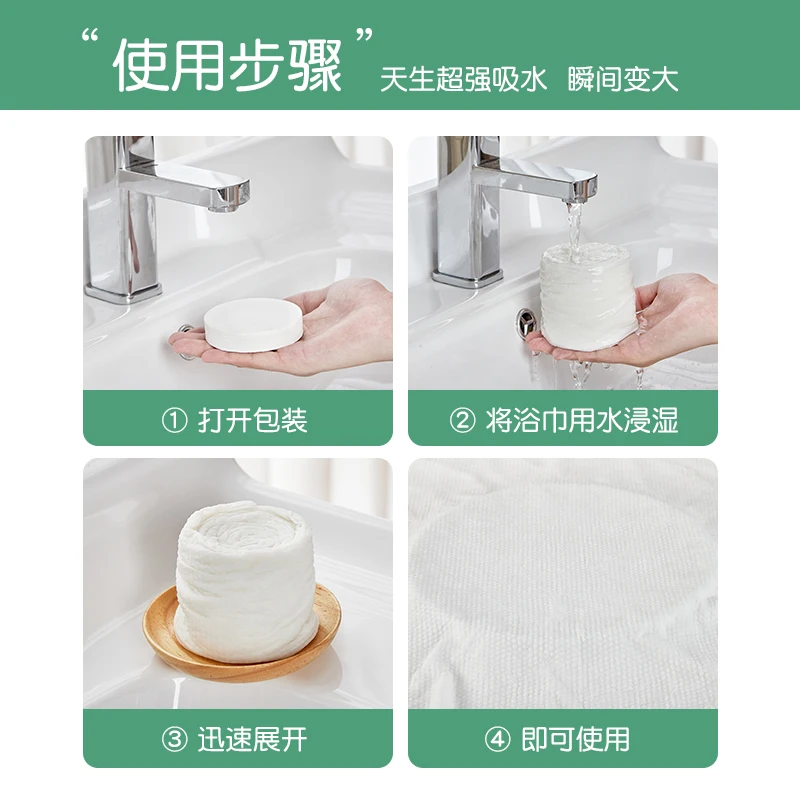 “使用步骤” 天生超强吸水 瞬间变大

① 打开包装

② 将浴巾用水浸湿

③ 迅速展开

④ 即可使用