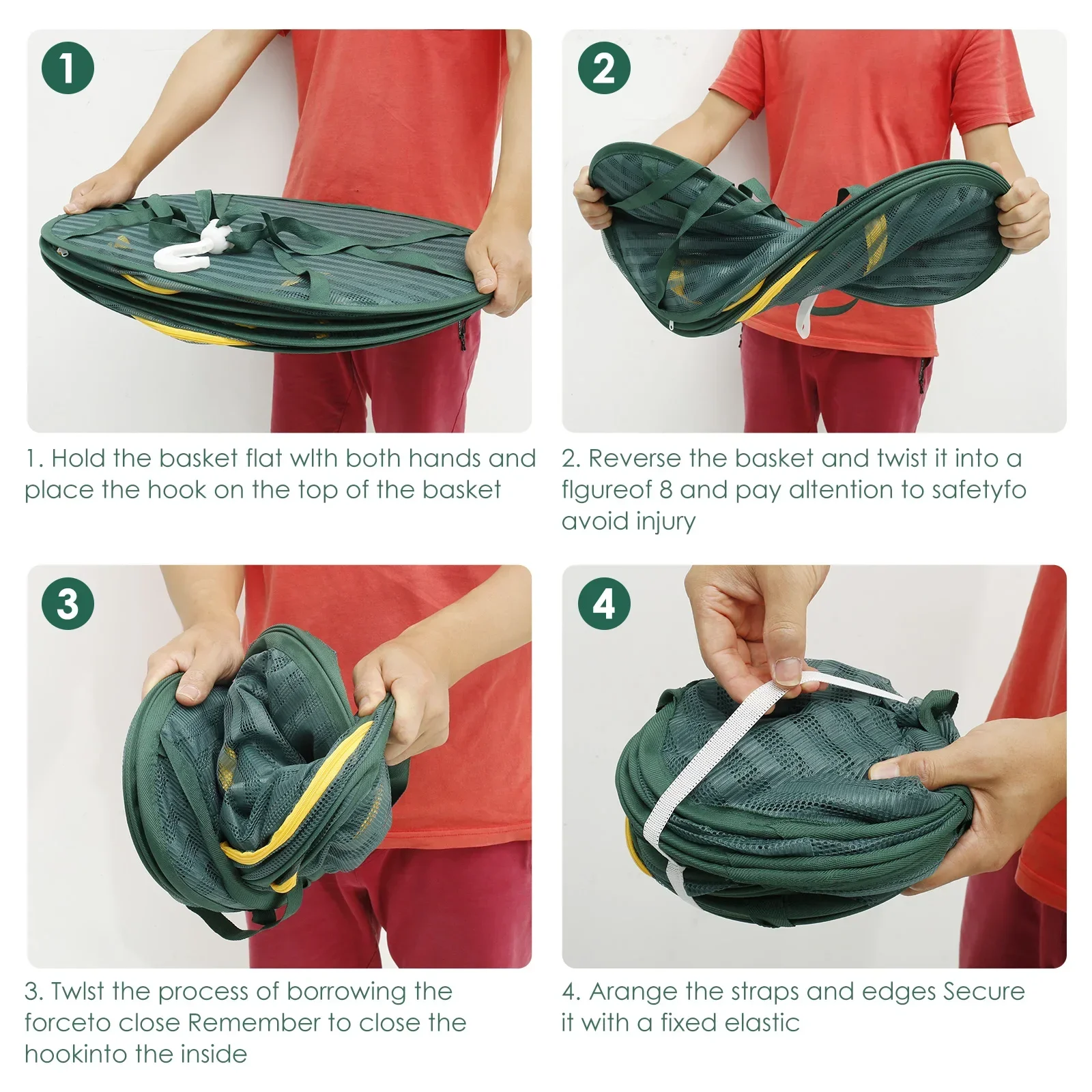 1

1. Hold the basket flat wlth both hands and place the hook on the top of the basket

2

2. Reverse the basket and twist it into a flgureof 8 and pay altention to safetyfo avoid injury

3

3. Twlst the process of borrowing the forceto close Remember to close the hookinto the inside

4

4. Arange the straps and edges Secure it with a fixed elastic