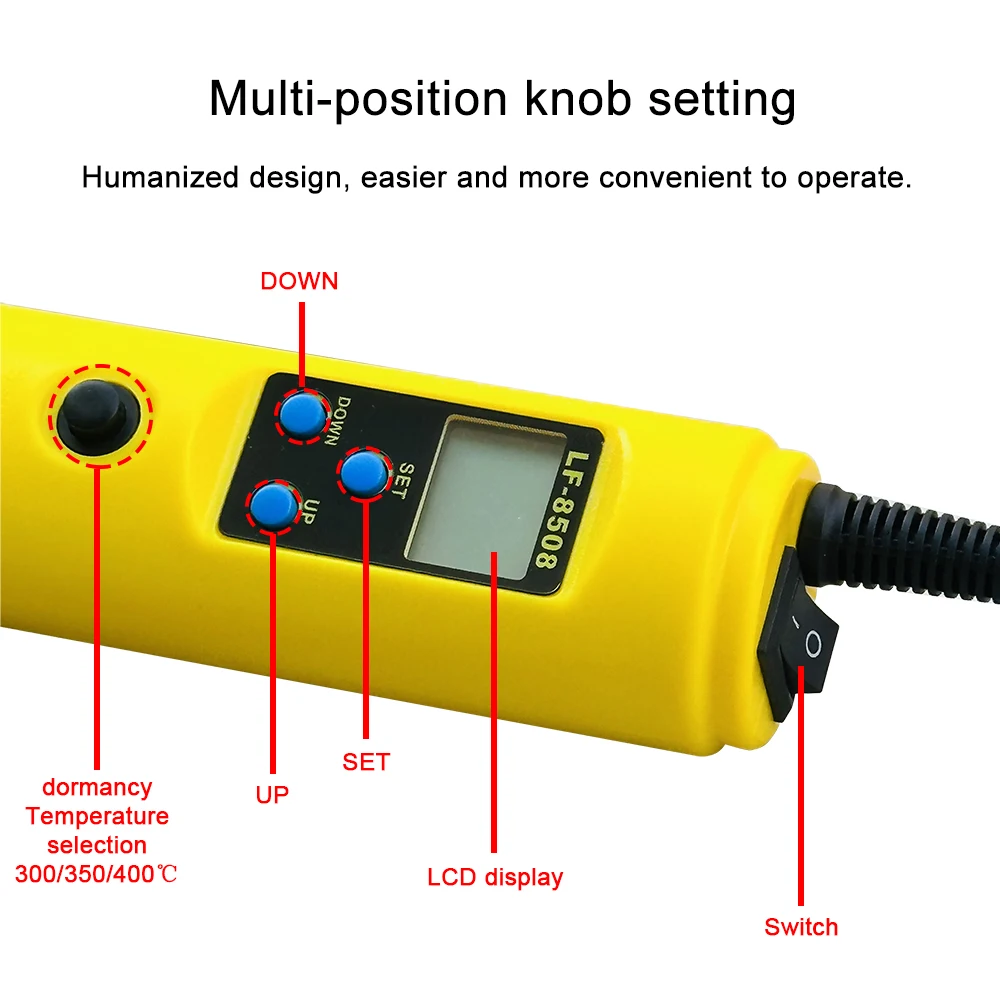 Multi-position knob setting

Humanized design, easier and more convenient to operate.

DOWN

DOWN
SET
UP
LF-8508

I
O

dormancy Temperature selection 300/350/400℃

UP

SET

LCD display

Switch