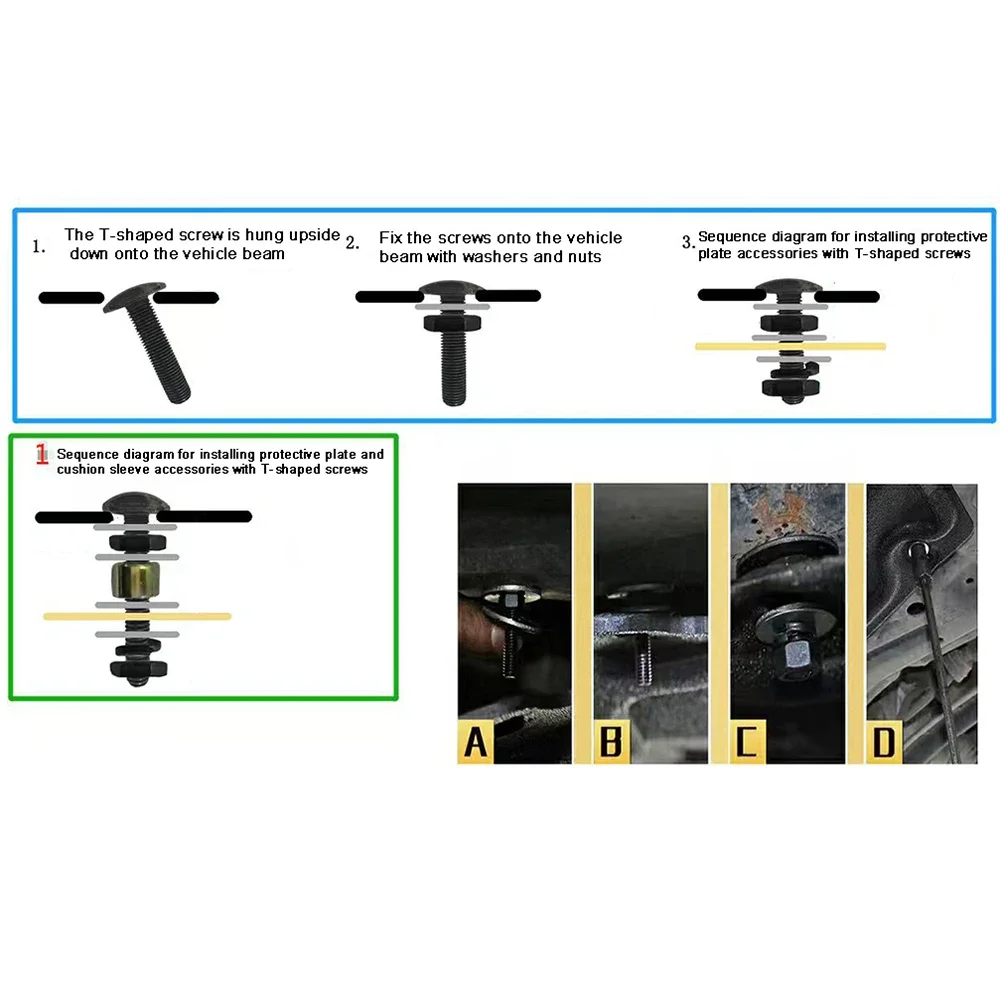 1. The T-shaped screw is hung upside down onto the vehicle beam

2. Fix the screws onto the vehicle beam with washers and nuts

3. Sequence diagram for installing protective plate accessories with T-shaped screws

1 Sequence diagram for installing protective plate and cushion sleeve accessories with T-shaped screws

A

B

C

D