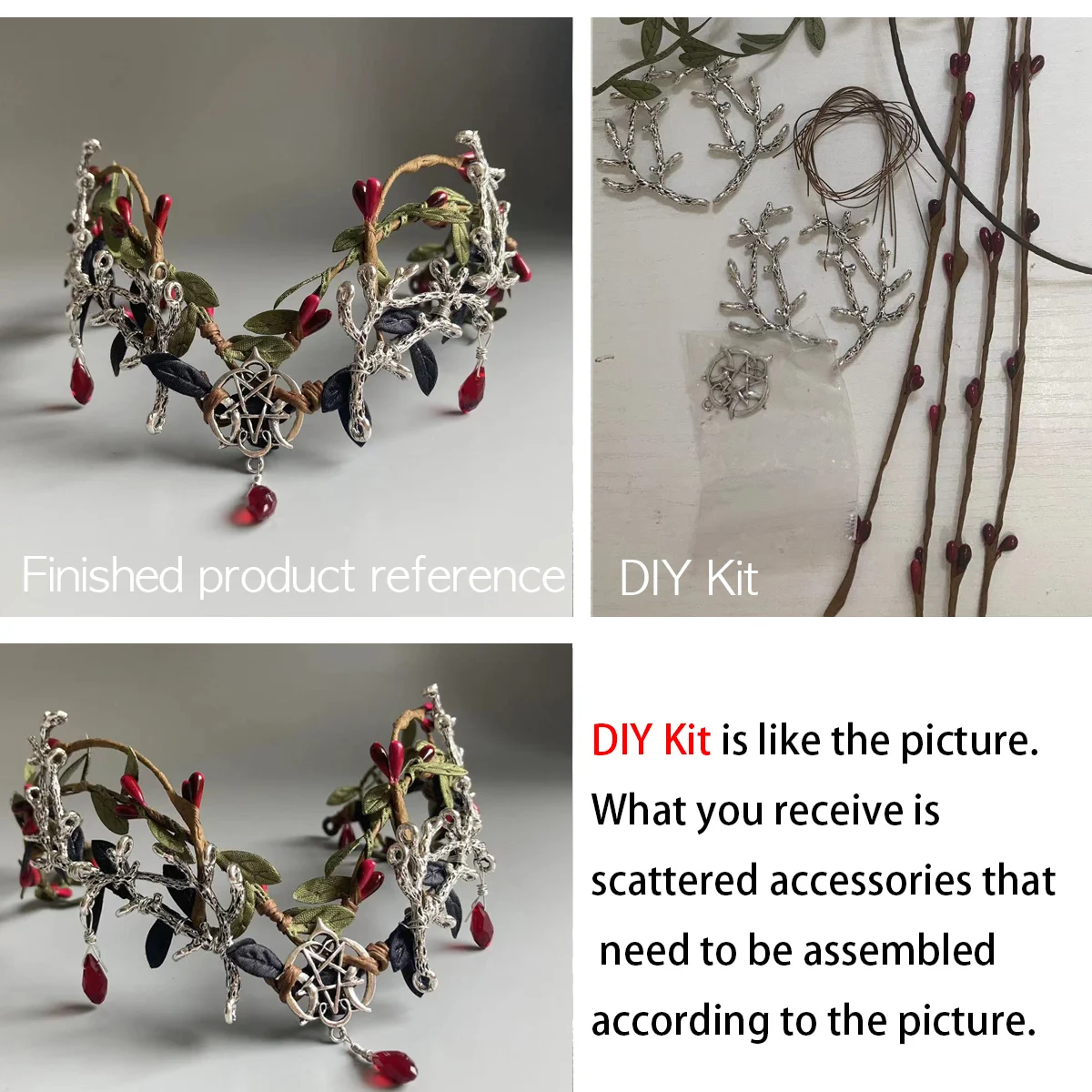 Finished product reference

DIY Kit

DIY Kit is like the picture. What you receive is scattered accessories that need to be assembled according to the picture.