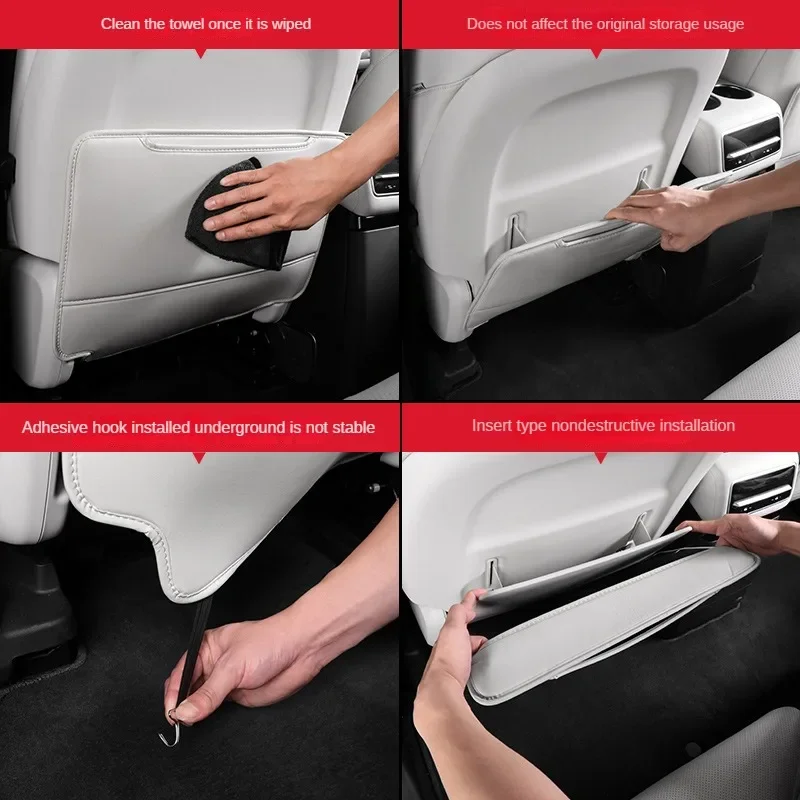 Clean the towel once it is wiped

Does not affect the original storage usage

Adhesive hook installed underground is not stable

Insert type nondestructive installation