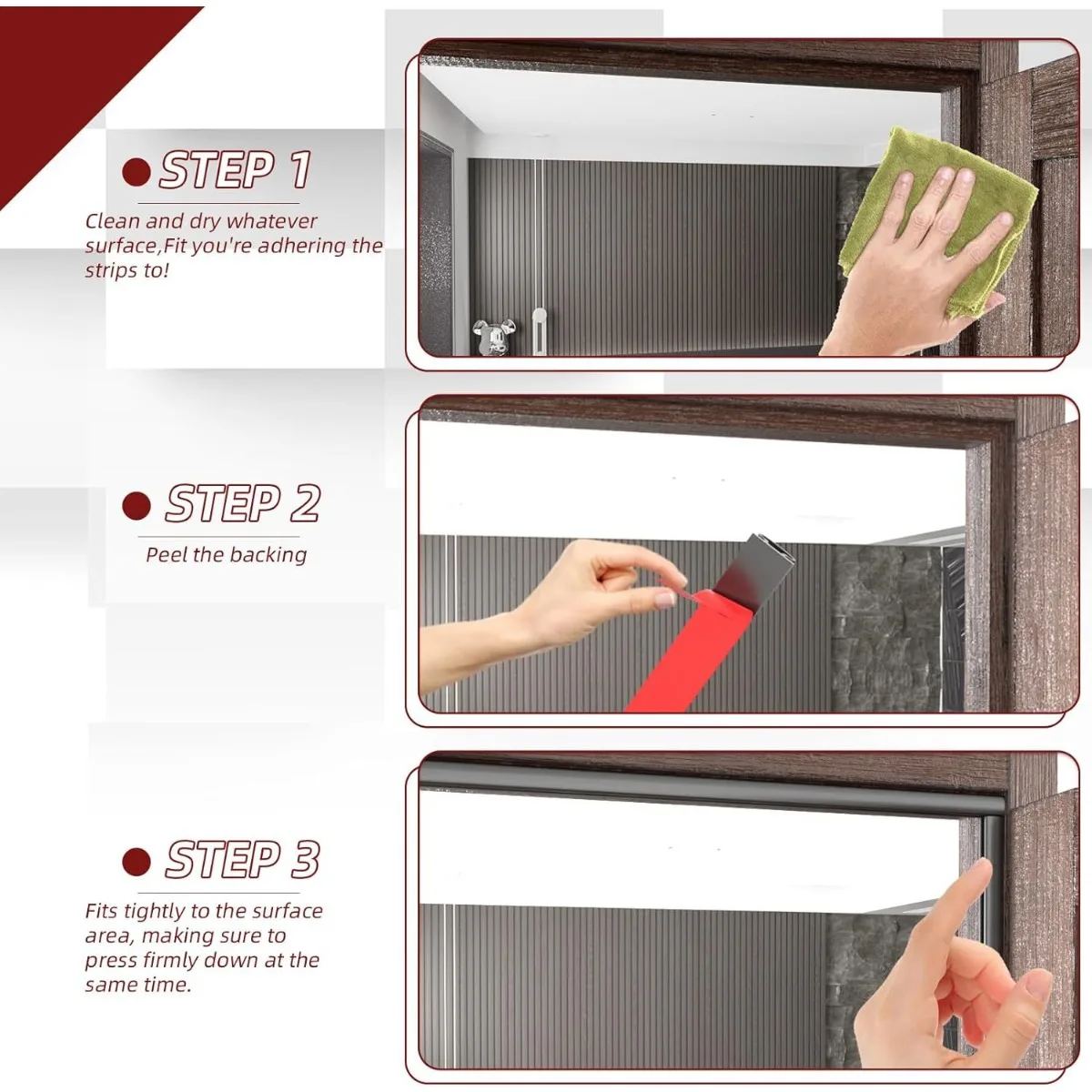 STEP 1

Clean and dry whatever surface,Fit you're adhering the strips to!

STEP 2

Peel the backing

STEP 3

Fits tightly to the surface area, making sure to press firmly down at the same time.