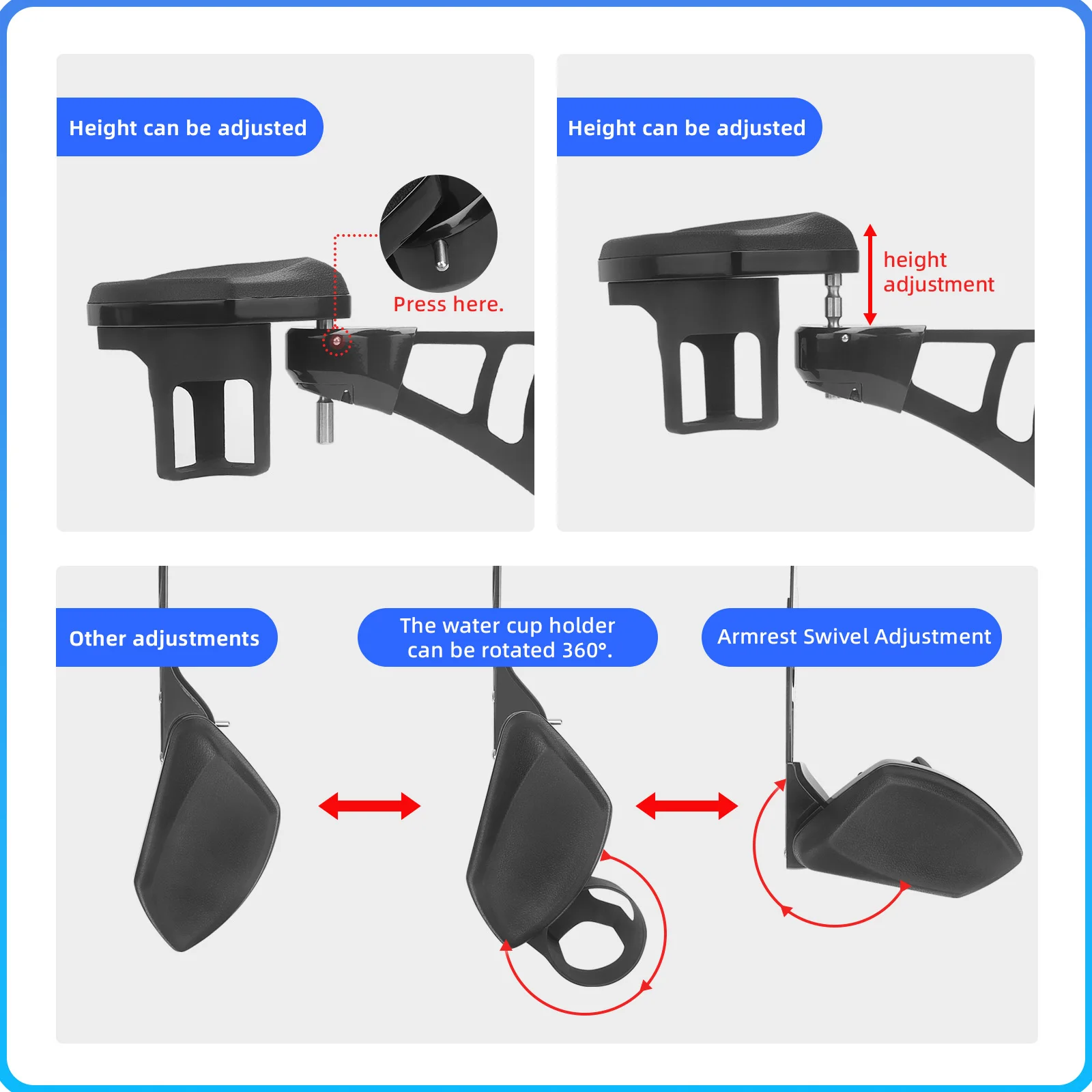 Height can be adjusted

Press here.

Height can be adjusted

height adjustment

Other adjustments

The water cup holder can be rotated 360°.

Armrest Swivel Adjustment