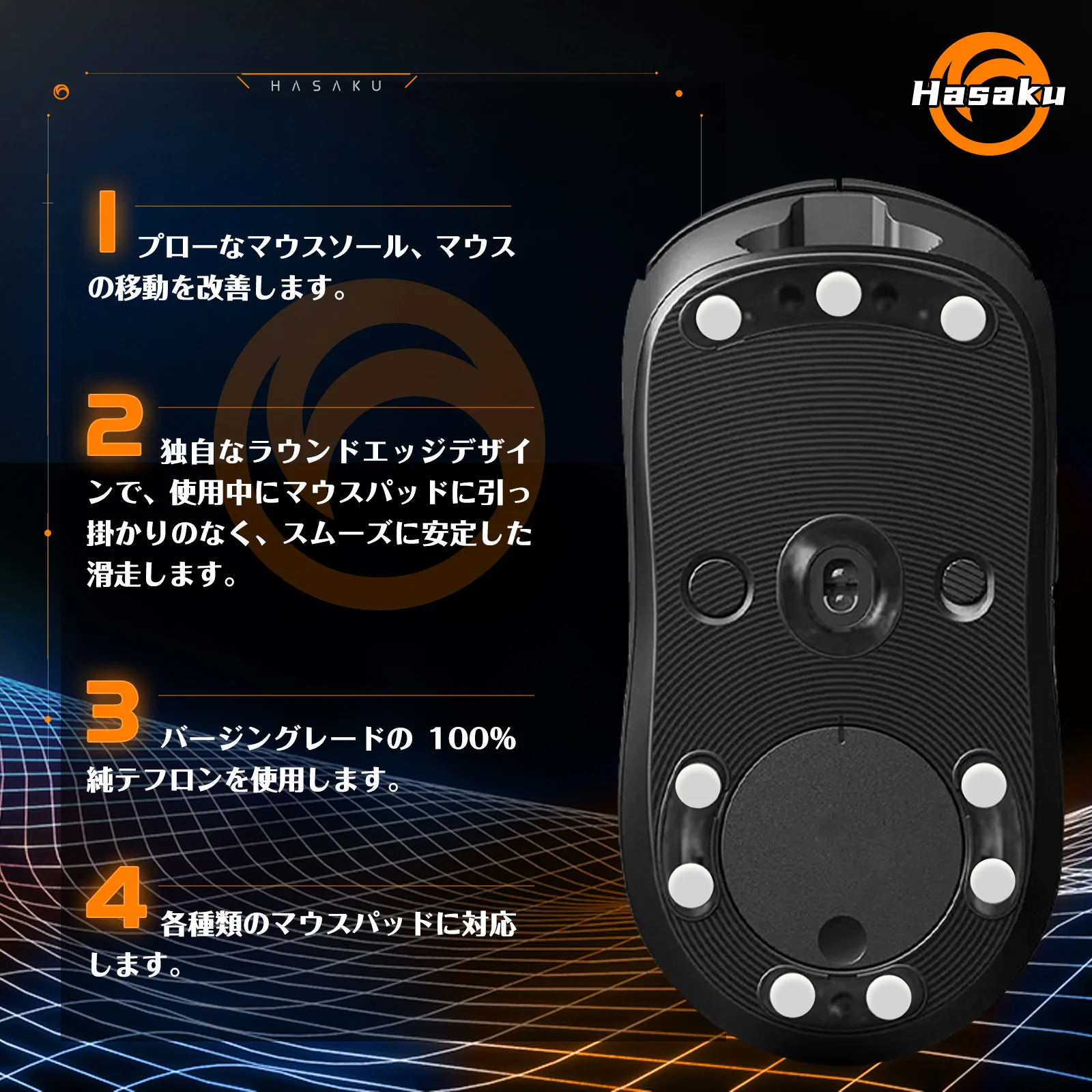 HASAKU

Hasaku

1
プローなマウスソール、マウスの移動を改善します。

2
独自なラウンドエッジデザインで、使用中にマウスパッドに引っ掛かりのなく、スムーズに安定した滑走します。

3
バージングレードの 100% 純テフロンを使用します。

4
各種類のマウスパッドに対応します。