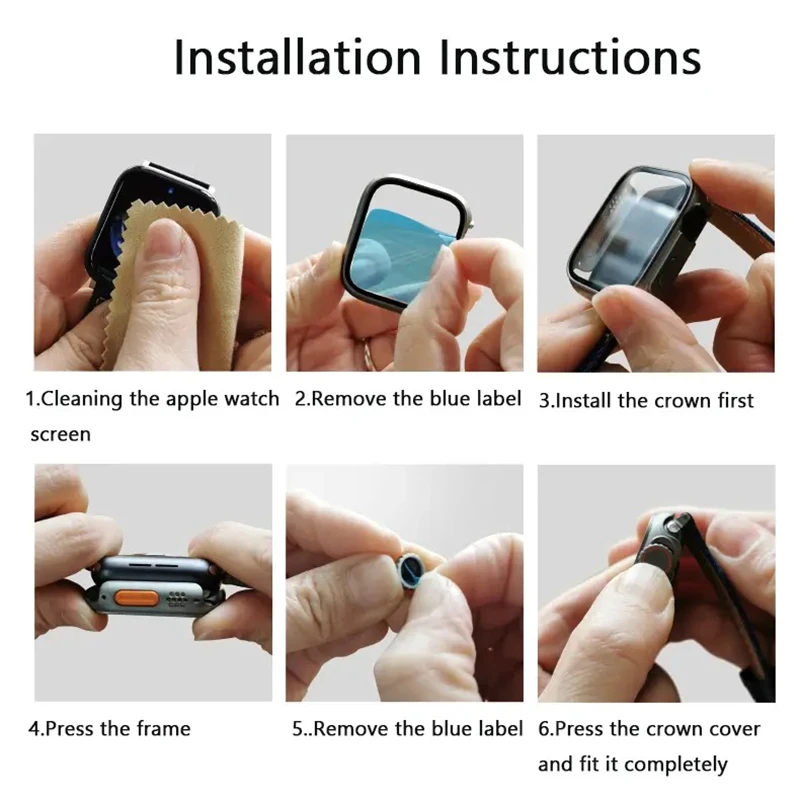 Installation Instructions

1.Cleaning the apple watch screen

2.Remove the blue label

3.Install the crown first

4.Press the frame

5..Remove the blue label

6.Press the crown cover and fit it completely