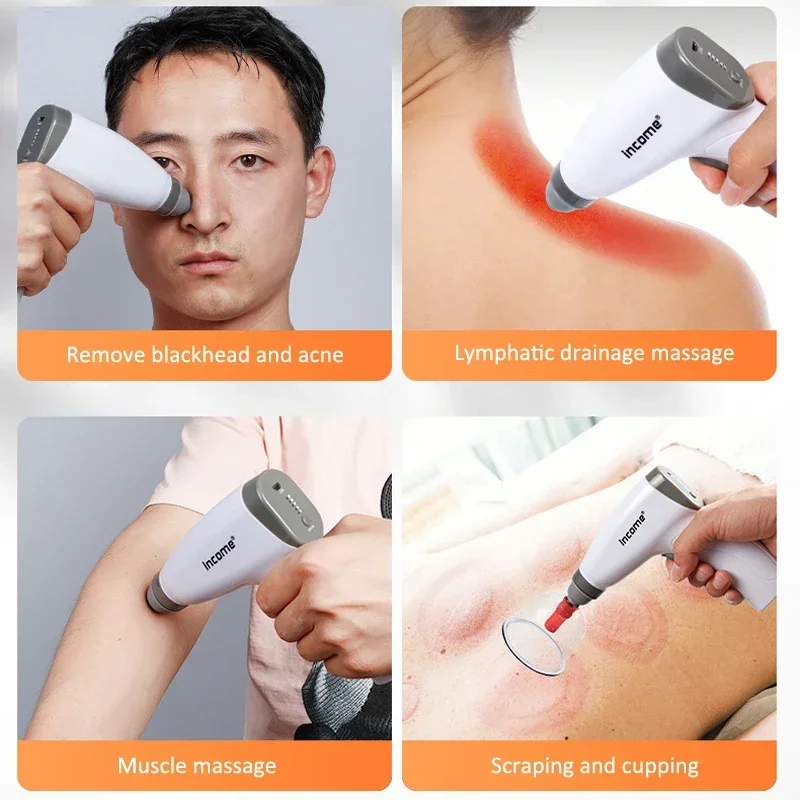 Remove blackhead and acne

Income®

Lymphatic drainage massage

Income®

Muscle massage

Income®

Scraping and cupping