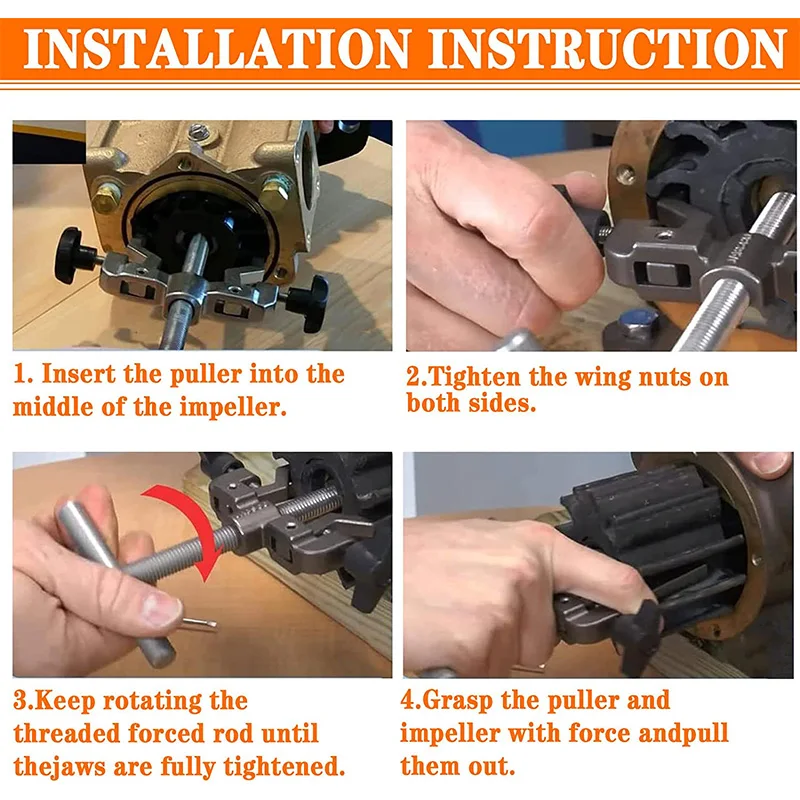 INSTALLATION INSTRUCTION

1. Insert the puller into the middle of the impeller.

2.Tighten the wing nuts on both sides.

3.Keep rotating the threaded forced rod until thejaws are fully tightened.

4.Grasp the puller and impeller with force andpull them out.