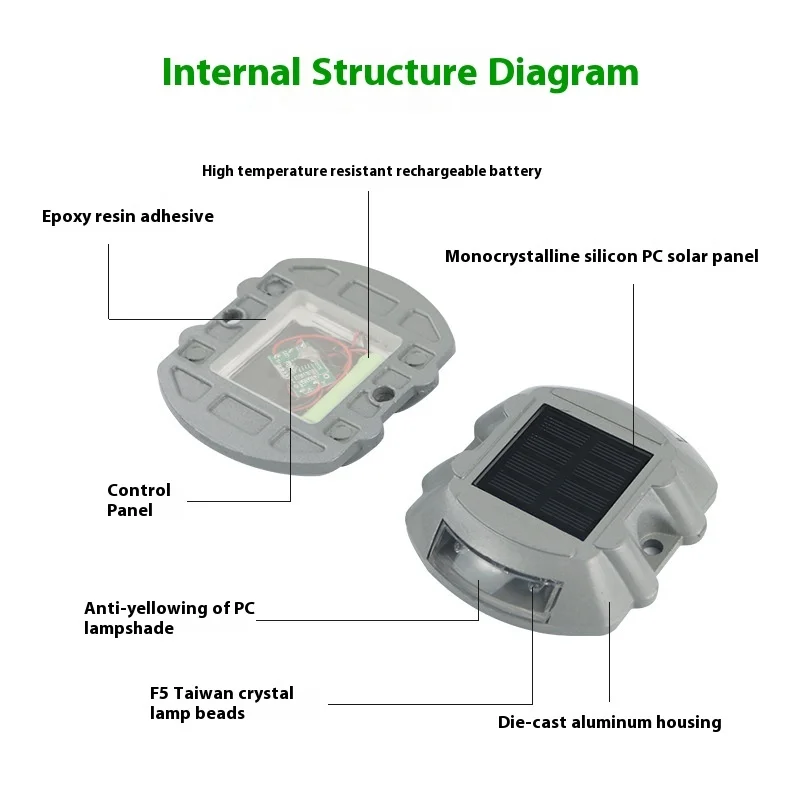 Internal Structure Diagram

High temperature resistant rechargeable battery

Epoxy resin adhesive

Monocrystalline silicon PC solar panel

Control Panel

Anti-yellowing of PC lampshade

F5 Taiwan crystal lamp beads

Die-cast aluminum housing