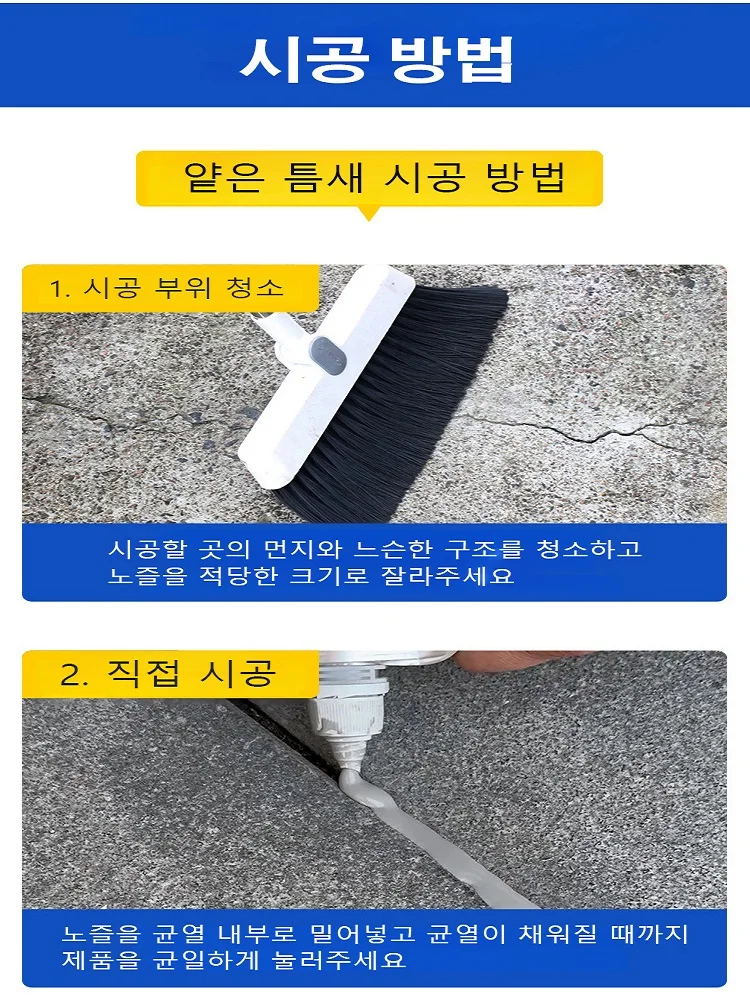 시공 방법

얕은 틈새 시공 방법

1. 시공 부위 청소

시공할 곳의 먼지와 느슨한 구조를 청소하고
노즐을 적당한 크기로 잘라주세요

2. 직접 시공

노즐을 균열 내부로 밀어넣고 균열이 채워질 때까지
제품을 균일하게 눌러주세요