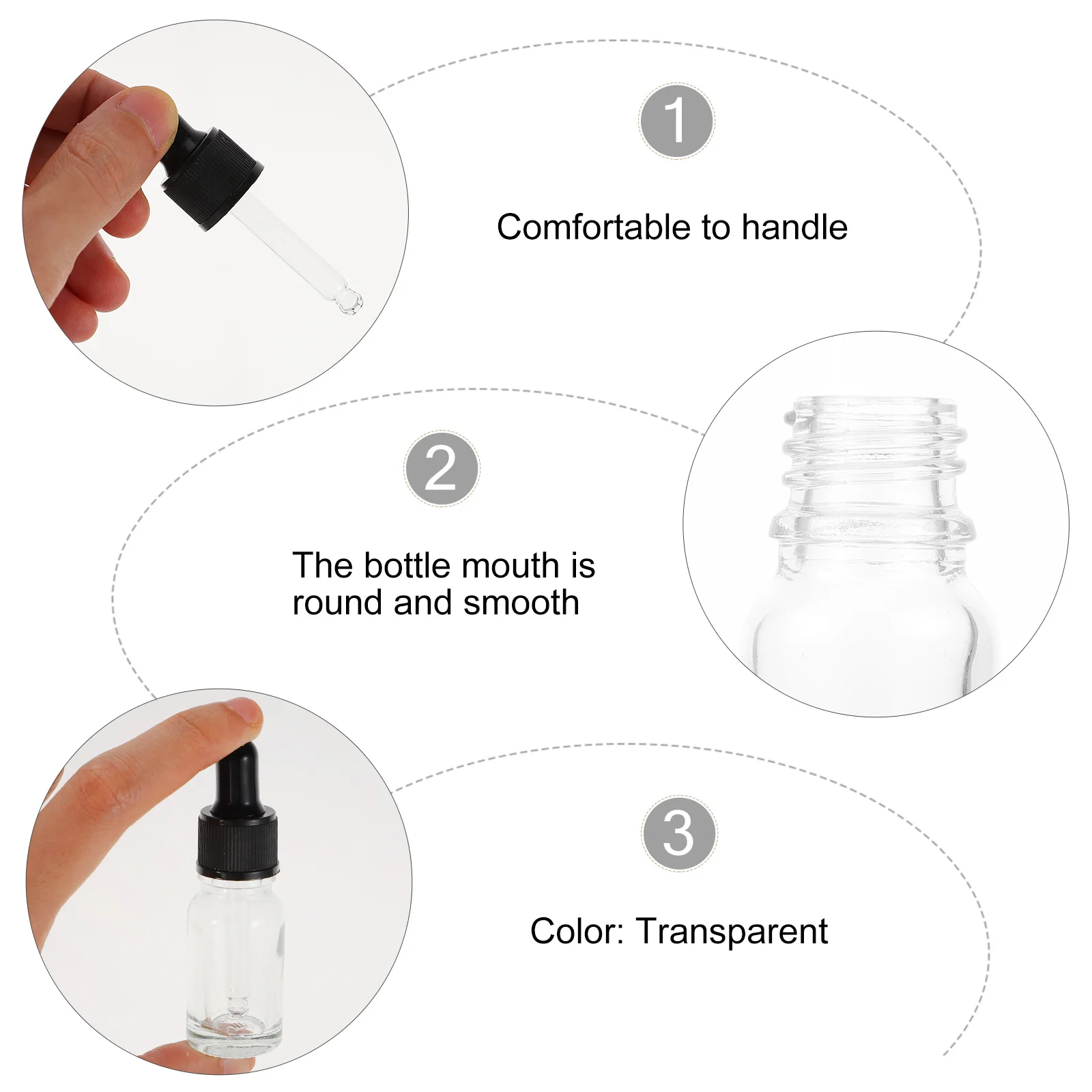 1

Comfortable to handle

2

The bottle mouth is round and smooth

3

Color: Transparent