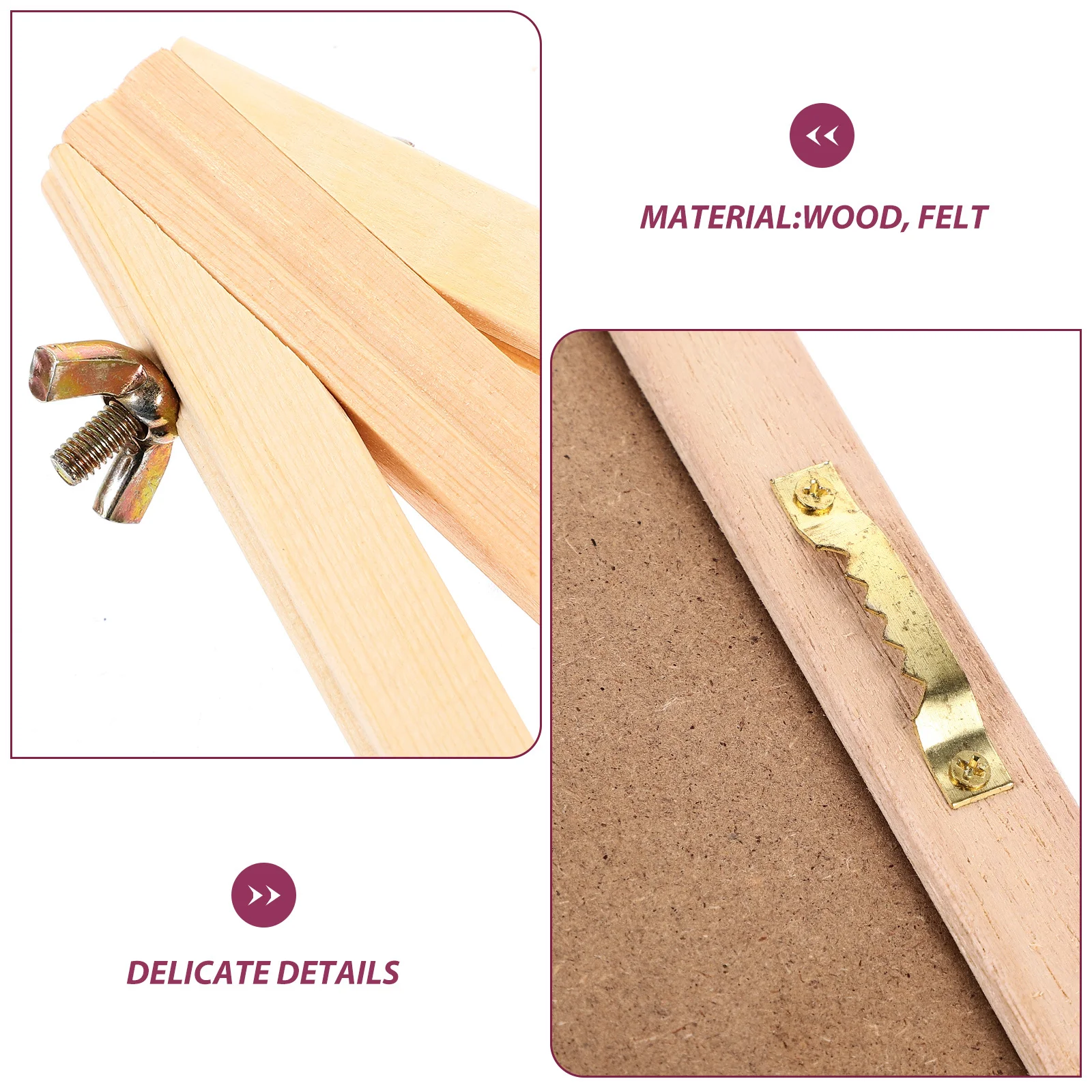 MATERIAL:WOOD, FELT

DELICATE DETAILS