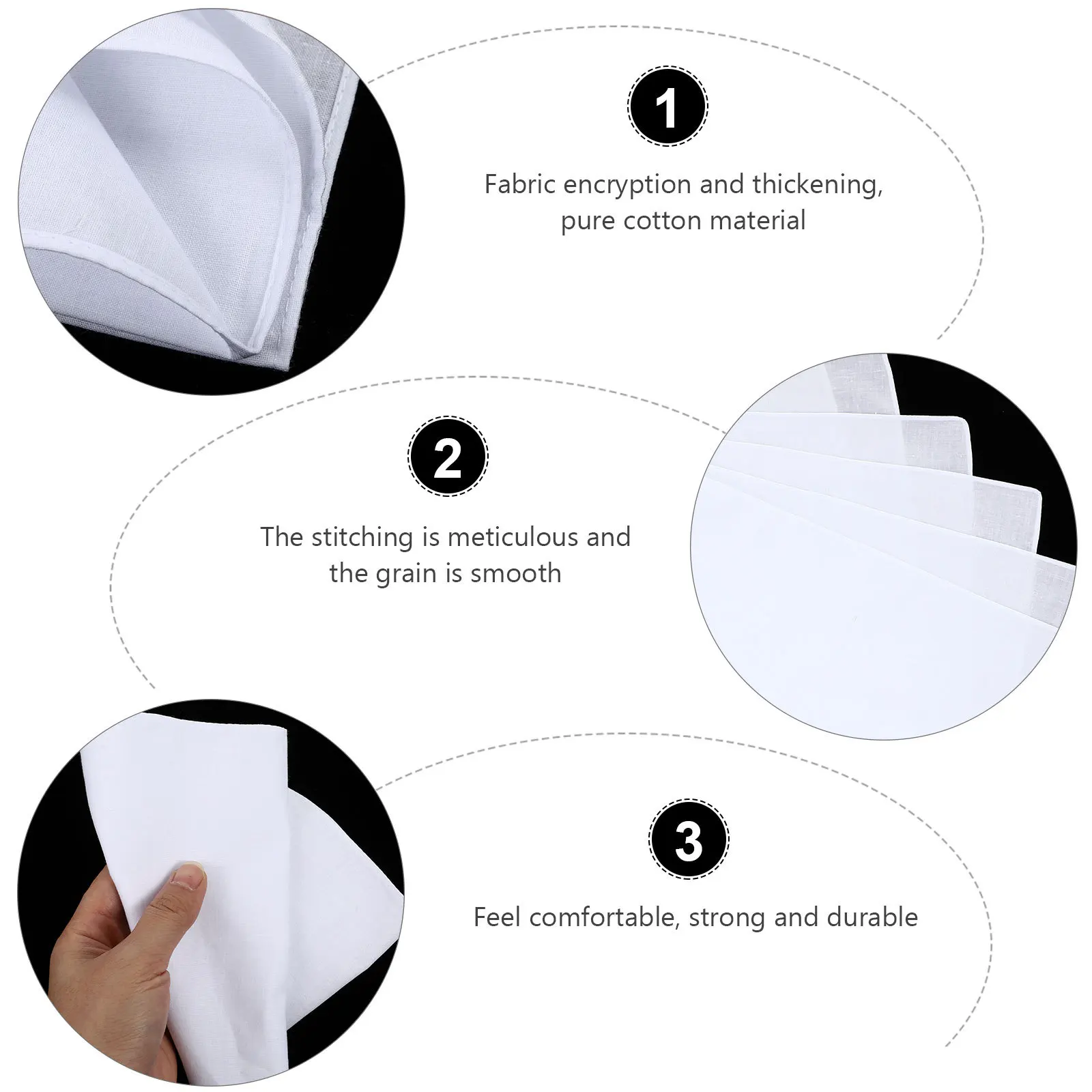 1

Fabric encryption and thickening, pure cotton material

2

The stitching is meticulous and the grain is smooth

3

Feel comfortable, strong and durable