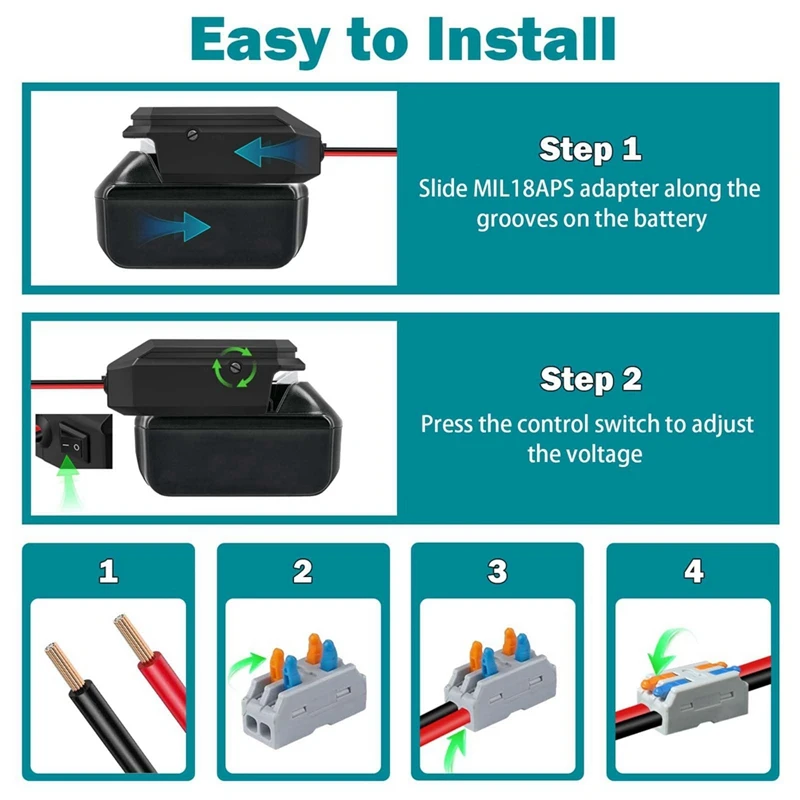 Easy to Install

Step 1
Slide MIL18APS adapter along the grooves on the battery

Step 2
Press the control switch to adjust the voltage

1

2

3

4