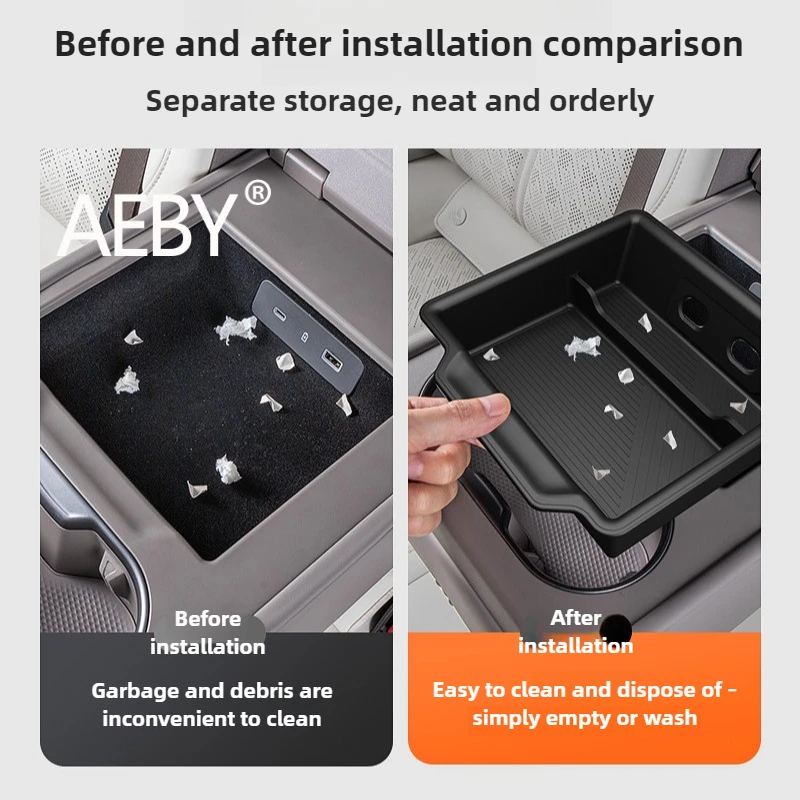 Before and after installation comparison

Separate storage, neat and orderly

AEBY®

Before installation

Garbage and debris are inconvenient to clean

After installation

Easy to clean and dispose of - simply empty or wash