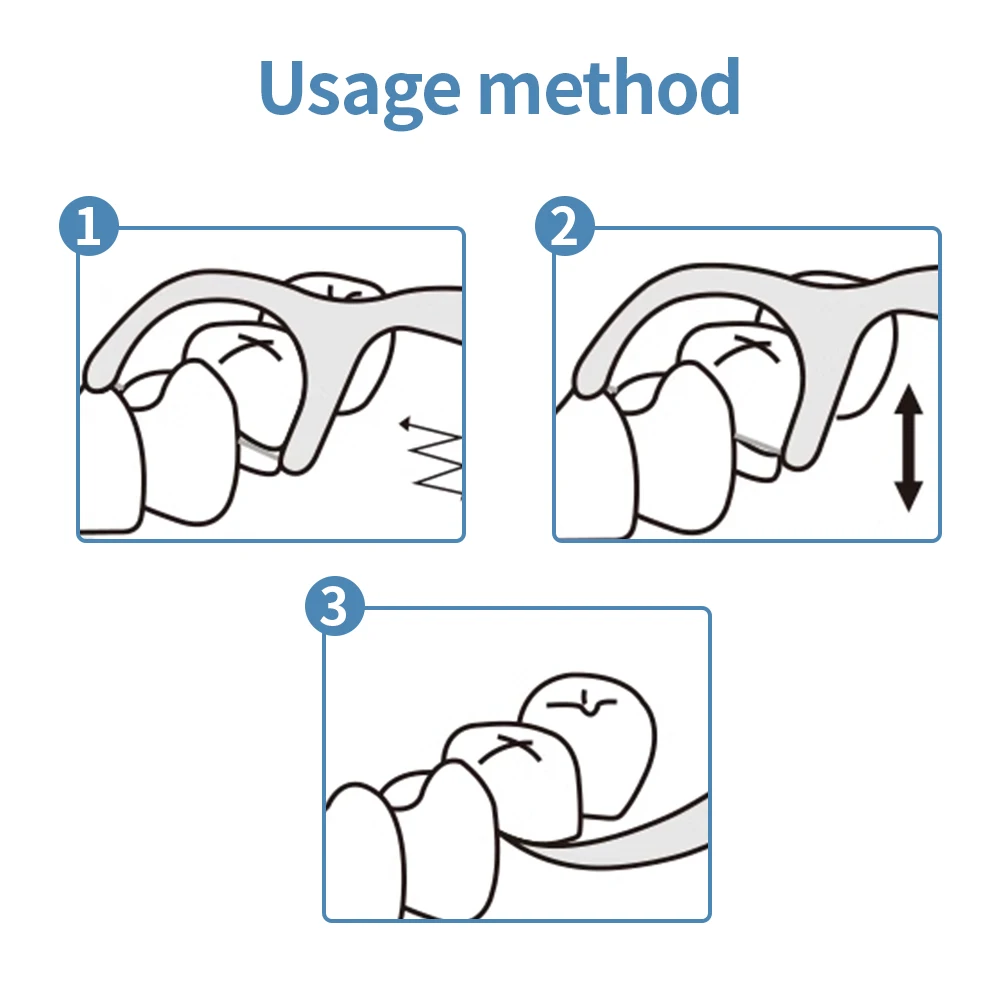 Usage method

1

2

3