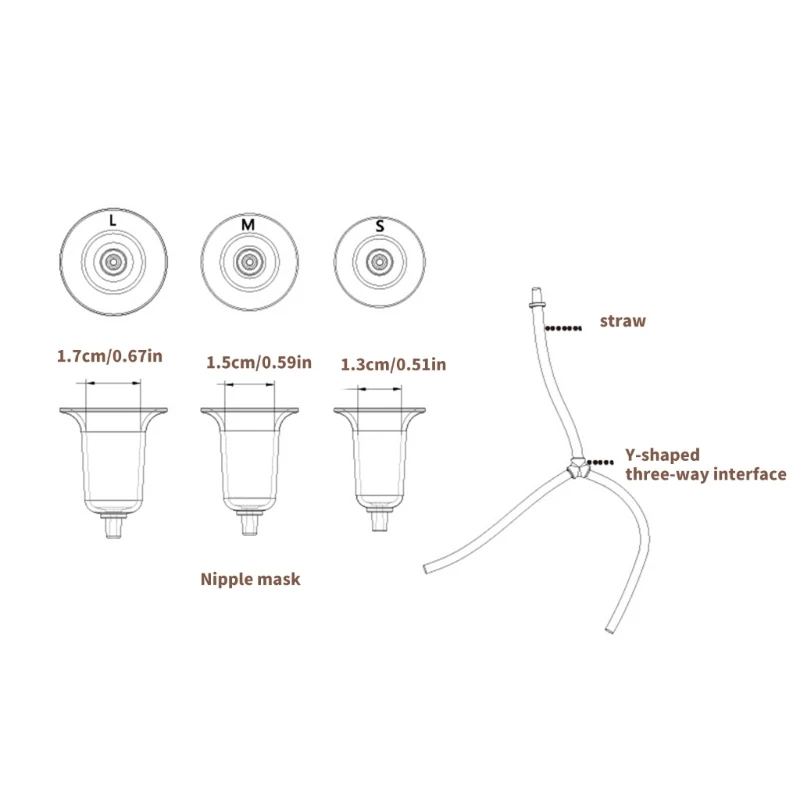 L
M
S

1.7cm/0.67in
1.5cm/0.59in
1.3cm/0.51in

Nipple mask

straw

Y-shaped
three-way interface