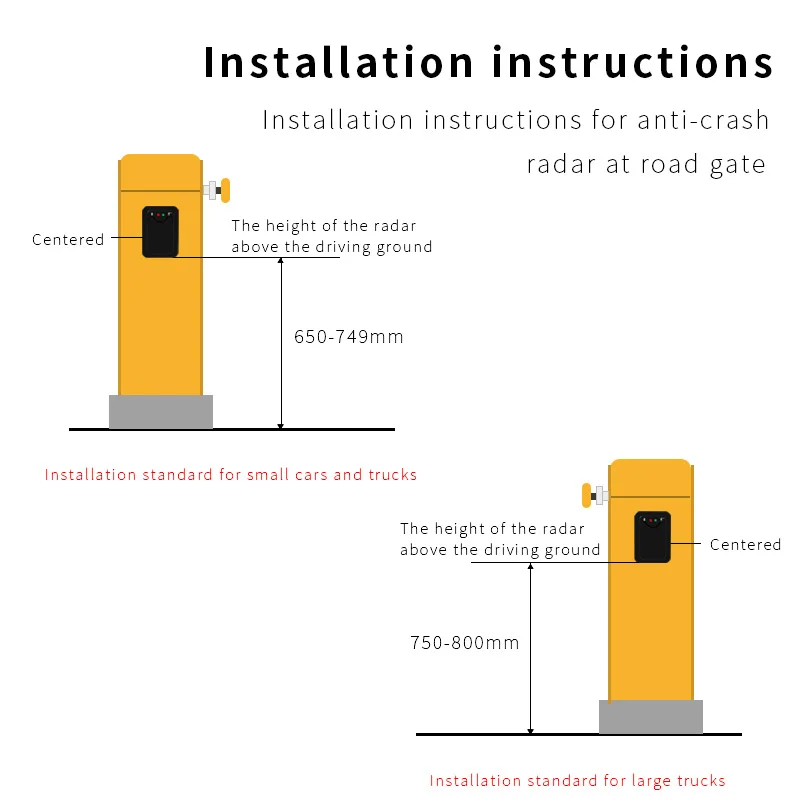 Installation instructions

Installation instructions for anti-crash radar at road gate

Centered

The height of the radar above the driving ground

650-749mm

Installation standard for small cars and trucks

The height of the radar above the driving ground

Centered

750-800mm

Installation standard for large trucks