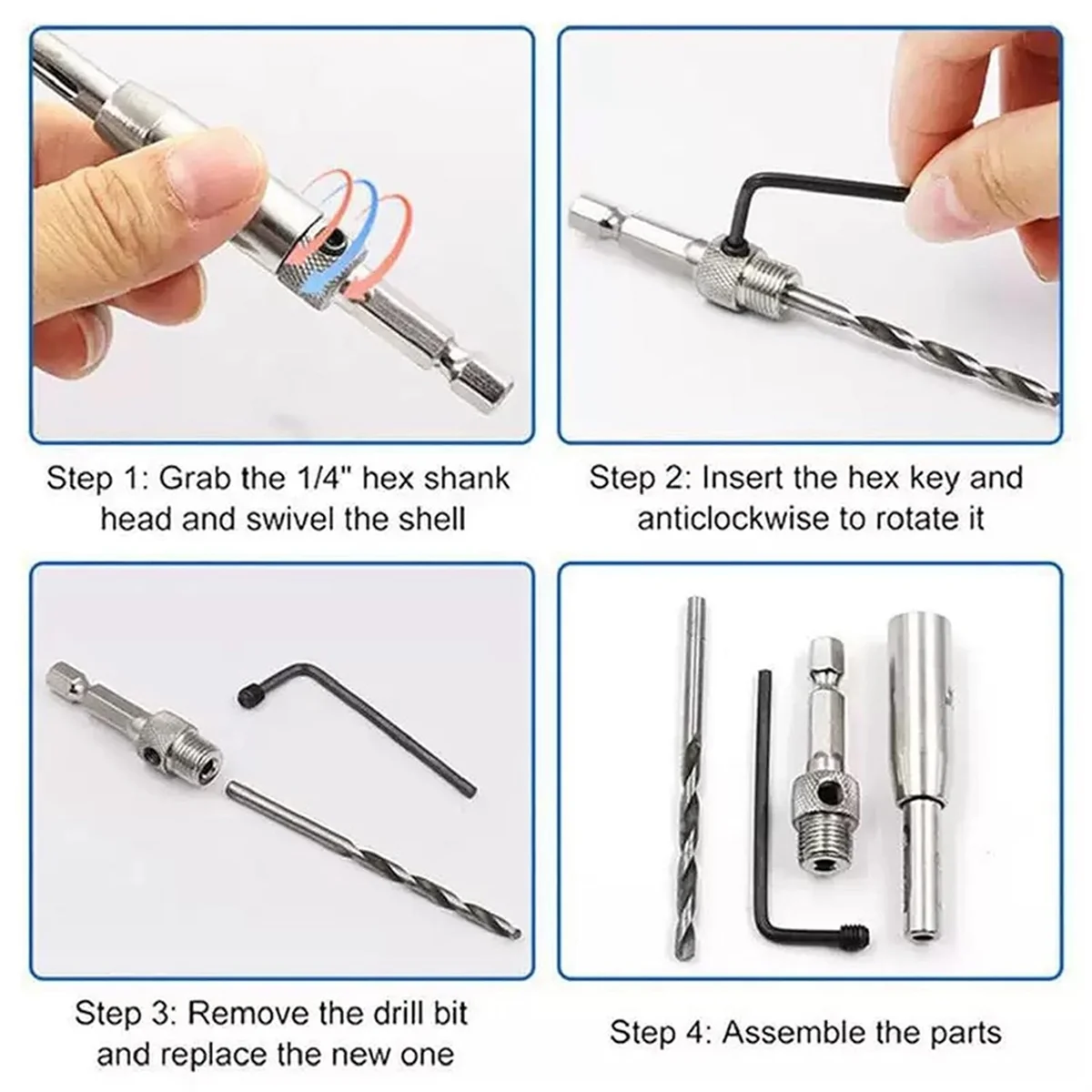 Step 1: Grab the 1/4" hex shank head and swivel the shell

Step 2: Insert the hex key and anticlockwise to rotate it

Step 3: Remove the drill bit and replace the new one

Step 4: Assemble the parts