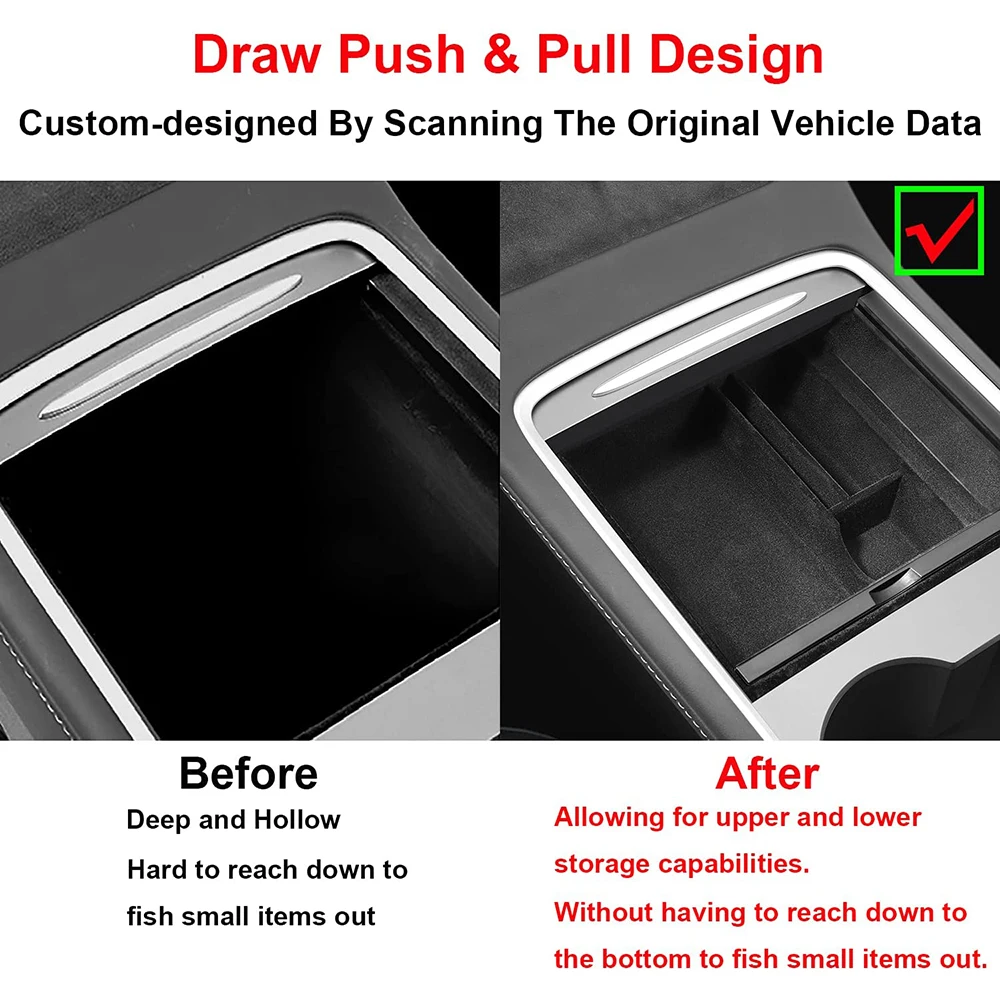 Draw Push & Pull Design

Custom-designed By Scanning The Original Vehicle Data

Before

Deep and Hollow

Hard to reach down to fish small items out

After

Allowing for upper and lower storage capabilities.

Without having to reach down to the bottom to fish small items out.