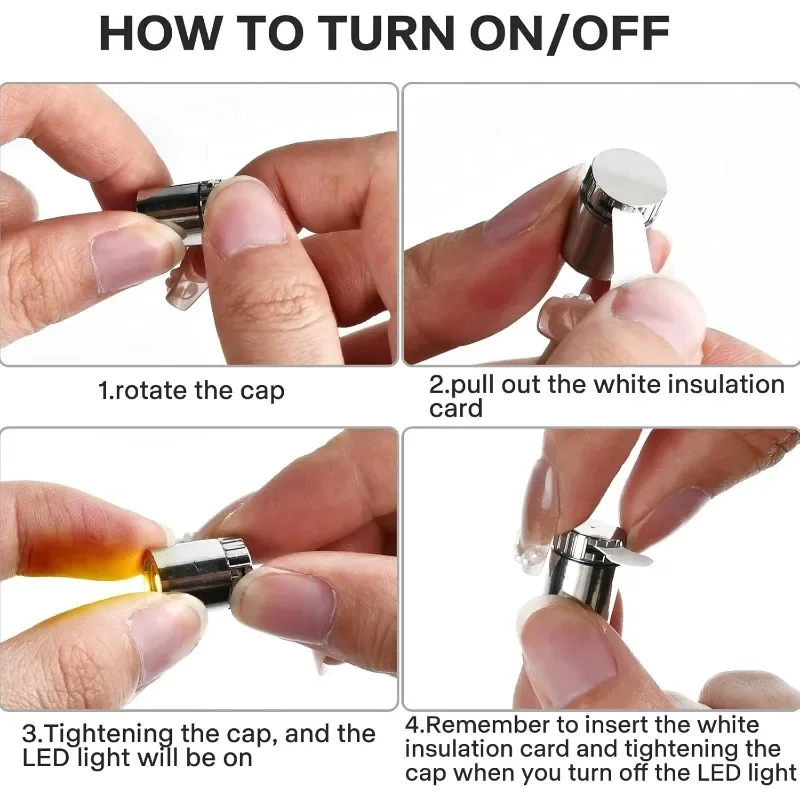 HOW TO TURN ON/OFF

1.rotate the cap

2.pull out the white insulation card

3.Tightening the cap, and the LED light will be on

4.Remember to insert the white insulation card and tightening the cap when you turn off the LED light